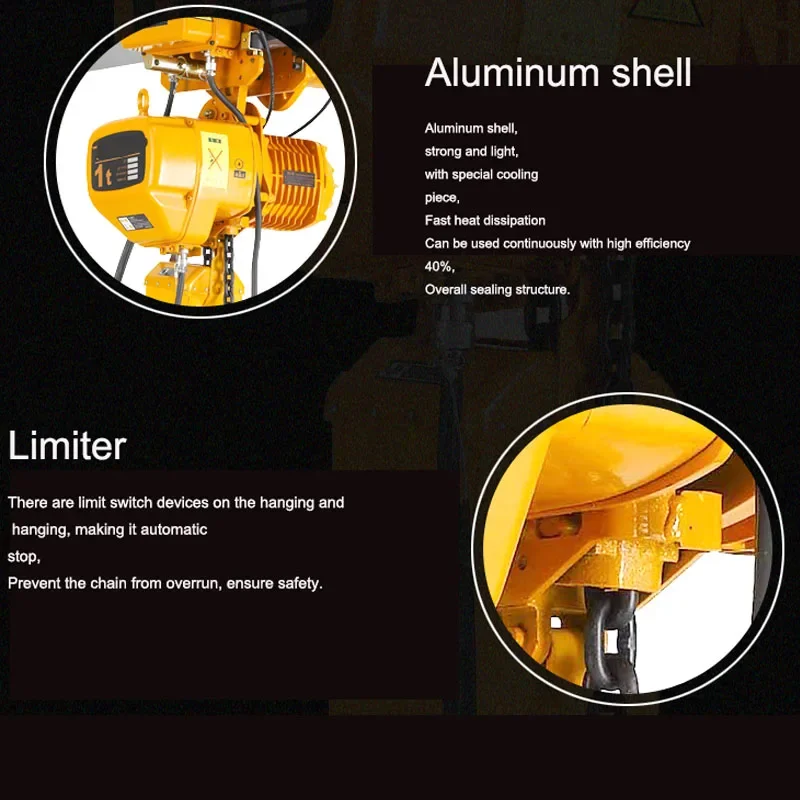 1t

Aluminum shell

Aluminum shell,
strong and light,
with special cooling
piece,
Fast heat dissipation
Can be used continuously with high efficiency
40%,
Overall sealing structure.

Limiter

There are limit switch devices on the hanging and
hanging, making it automatic
stop,
Prevent the chain from overrun, ensure safety.