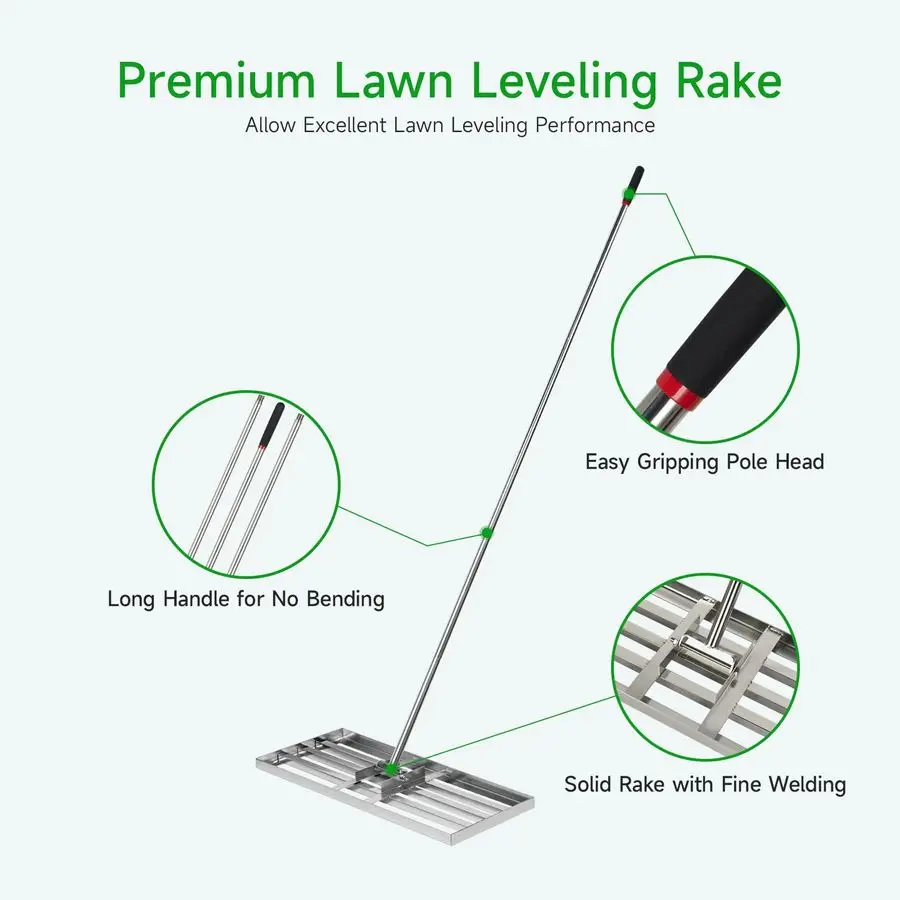 Premium Lawn Leveling Rake
Allow Excellent Lawn Leveling Performance

Easy Gripping Pole Head

Long Handle for No Bending

Solid Rake with Fine Welding