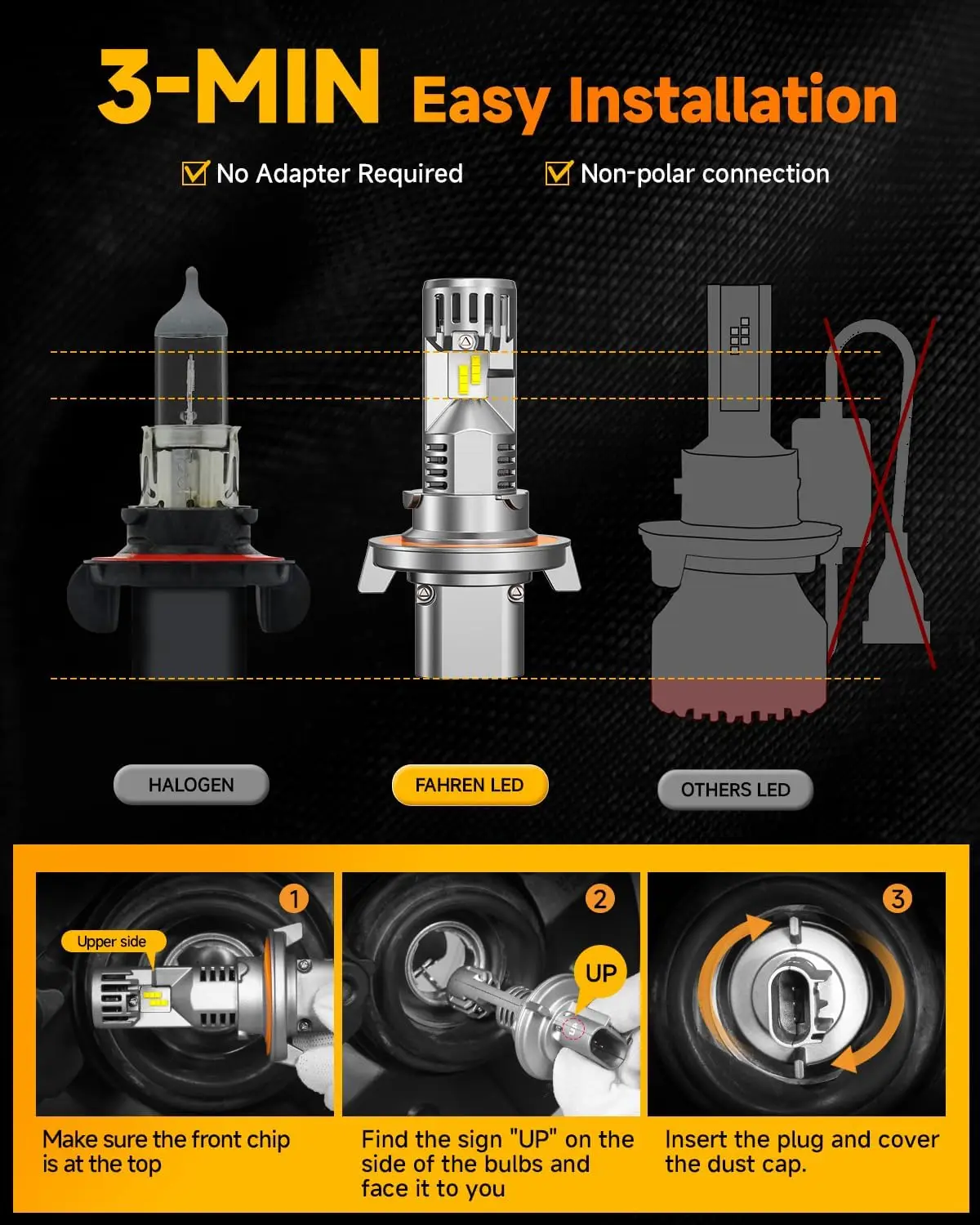 3-MIN Easy Installation

No Adapter Required

Non-polar connection

HALOGEN

FAHREN LED

OTHERS LED

1

Upper side

Make sure the front chip is at the top

2

UP

Find the sign "UP" on the side of the bulbs and face it to you

3

Insert the plug and cover the dust cap.