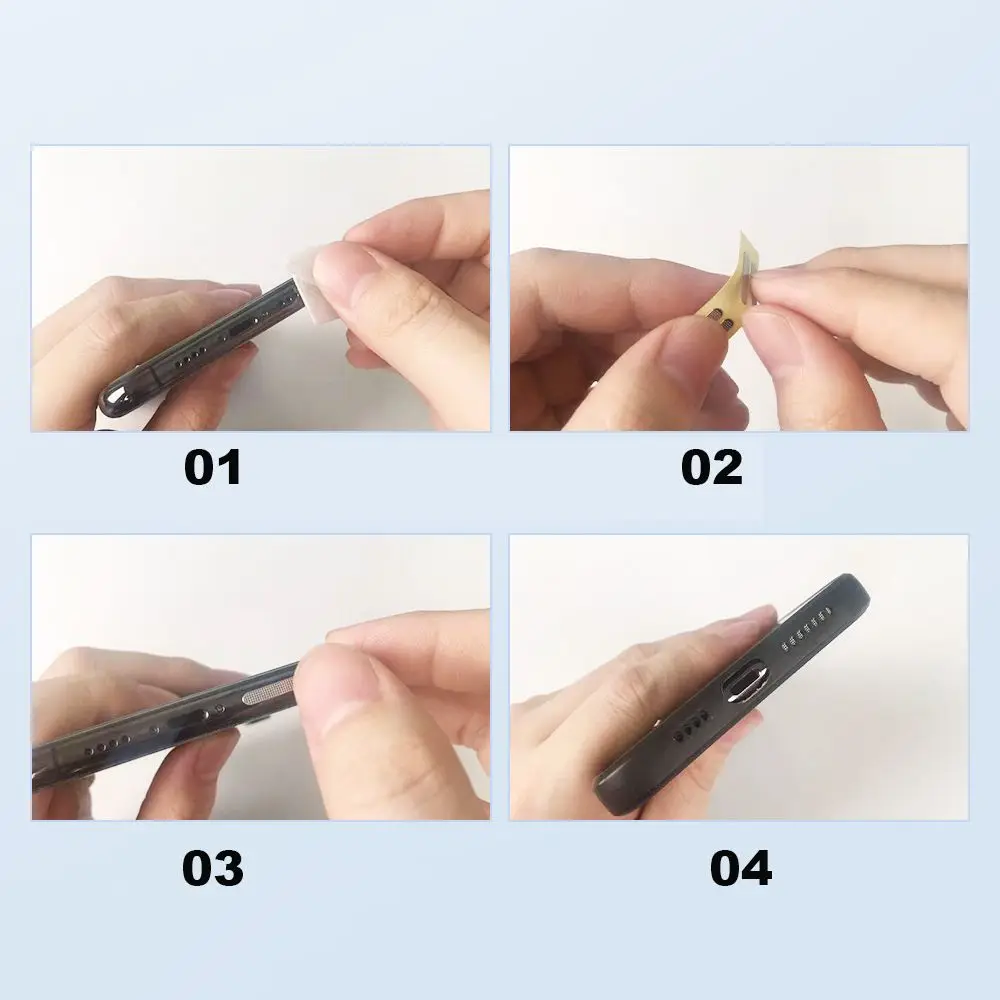 01

02

03

04