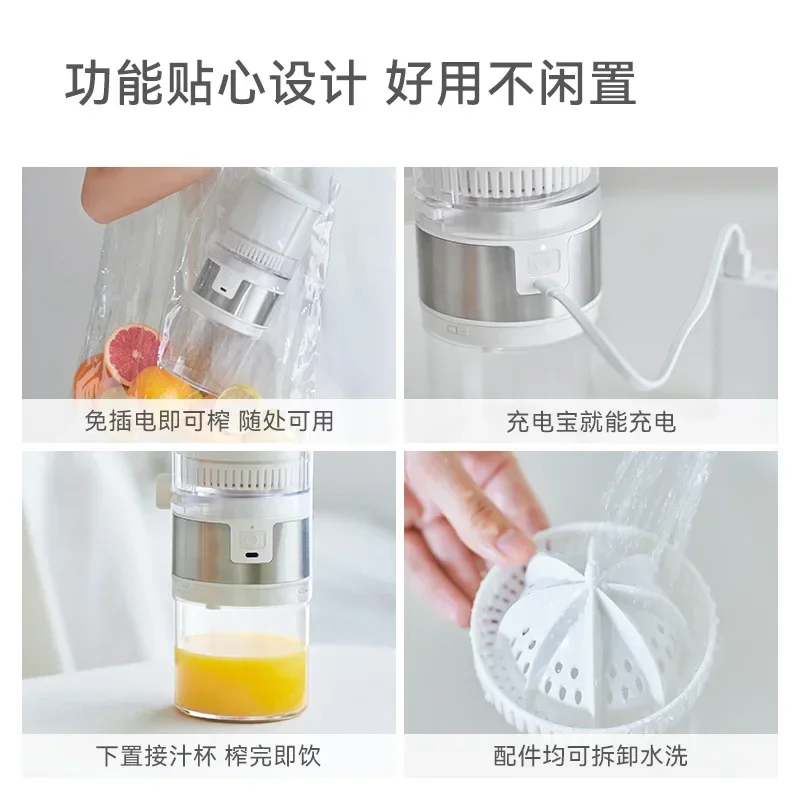 功能贴心设计 好用不闲置

免插电即可榨 随处可用

充电宝就能充电

下置接汁杯 榨完即饮

配件均可拆卸水洗