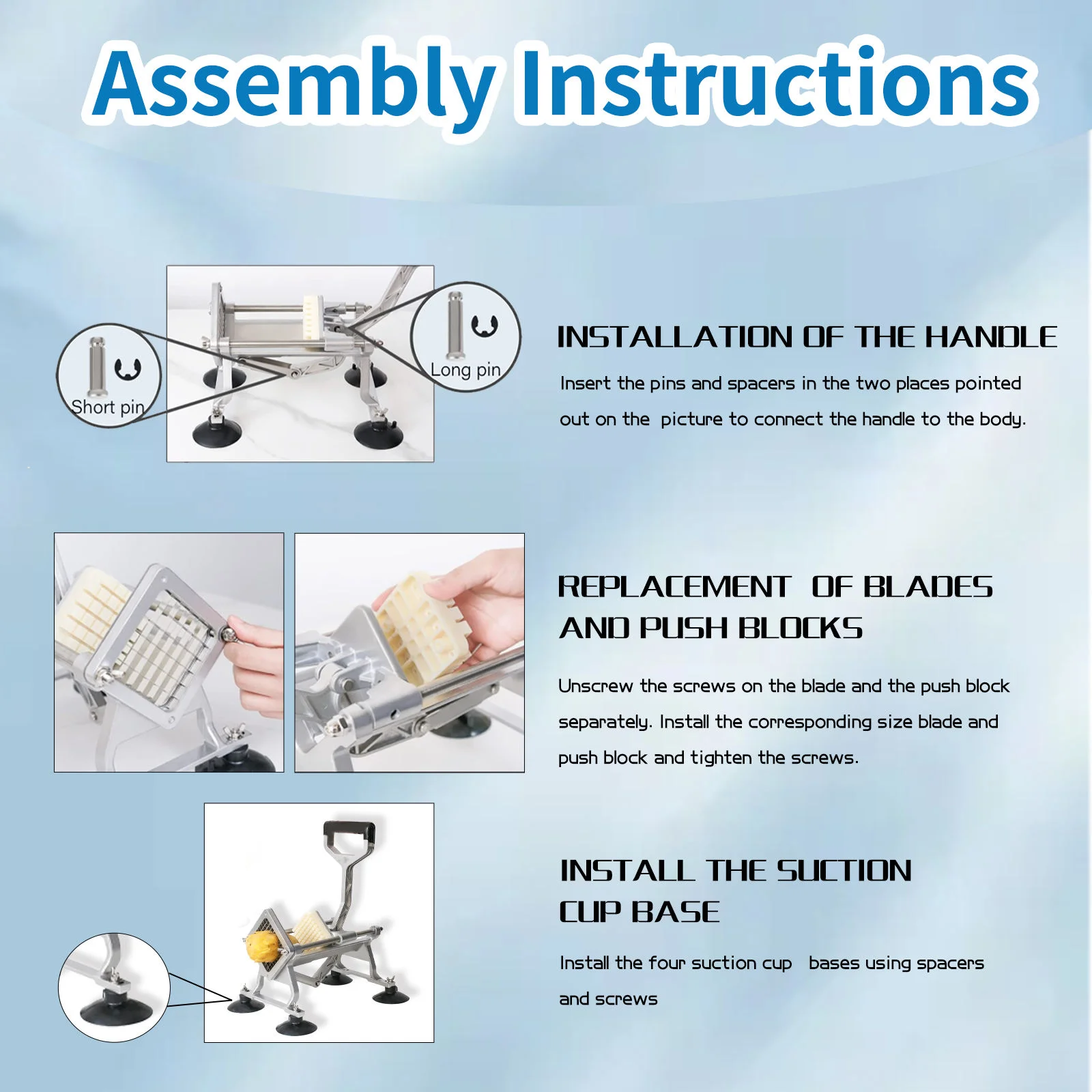 Assembly Instructions

Short pin

Long pin

INSTALLATION OF THE HANDLE

Insert the pins and spacers in the two places pointed out on the picture to connect the handle to the body.

REPLACEMENT OF BLADES AND PUSH BLOCKS

Unscrew the screws on the blade and the push block separately. Install the corresponding size blade and push block and tighten the screws.

INSTALL THE SUCTION CUP BASE

Install the four suction cup bases using spacers and screws