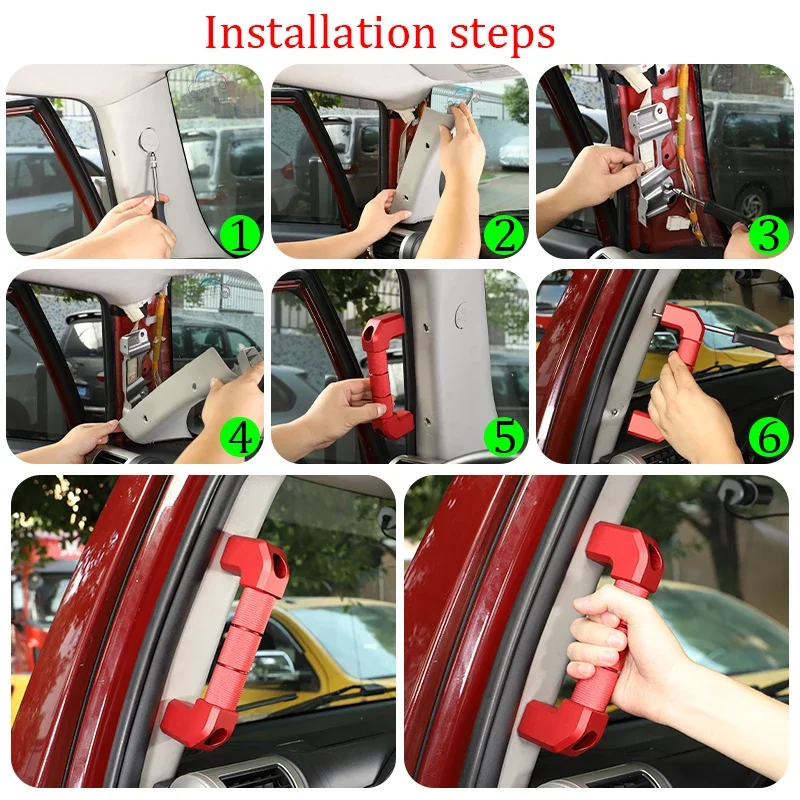 Installation steps

1

2

3

4

5

6