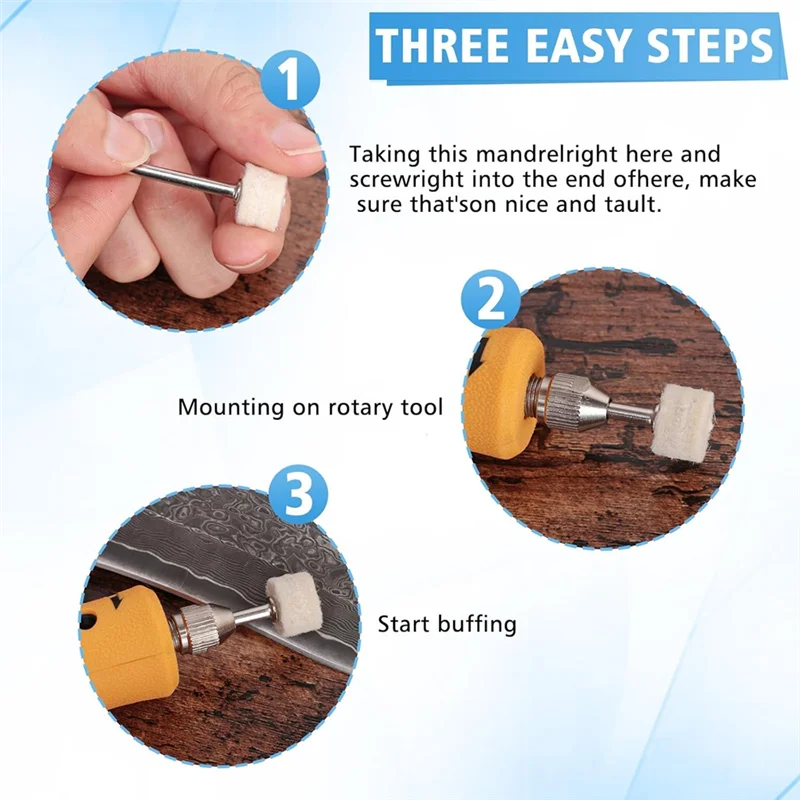 THREE EASY STEPS

1

Taking this mandrelright here and screwright into the end ofhere, make sure that'son nice and tault.

2

Mounting on rotary tool

3

Start buffing