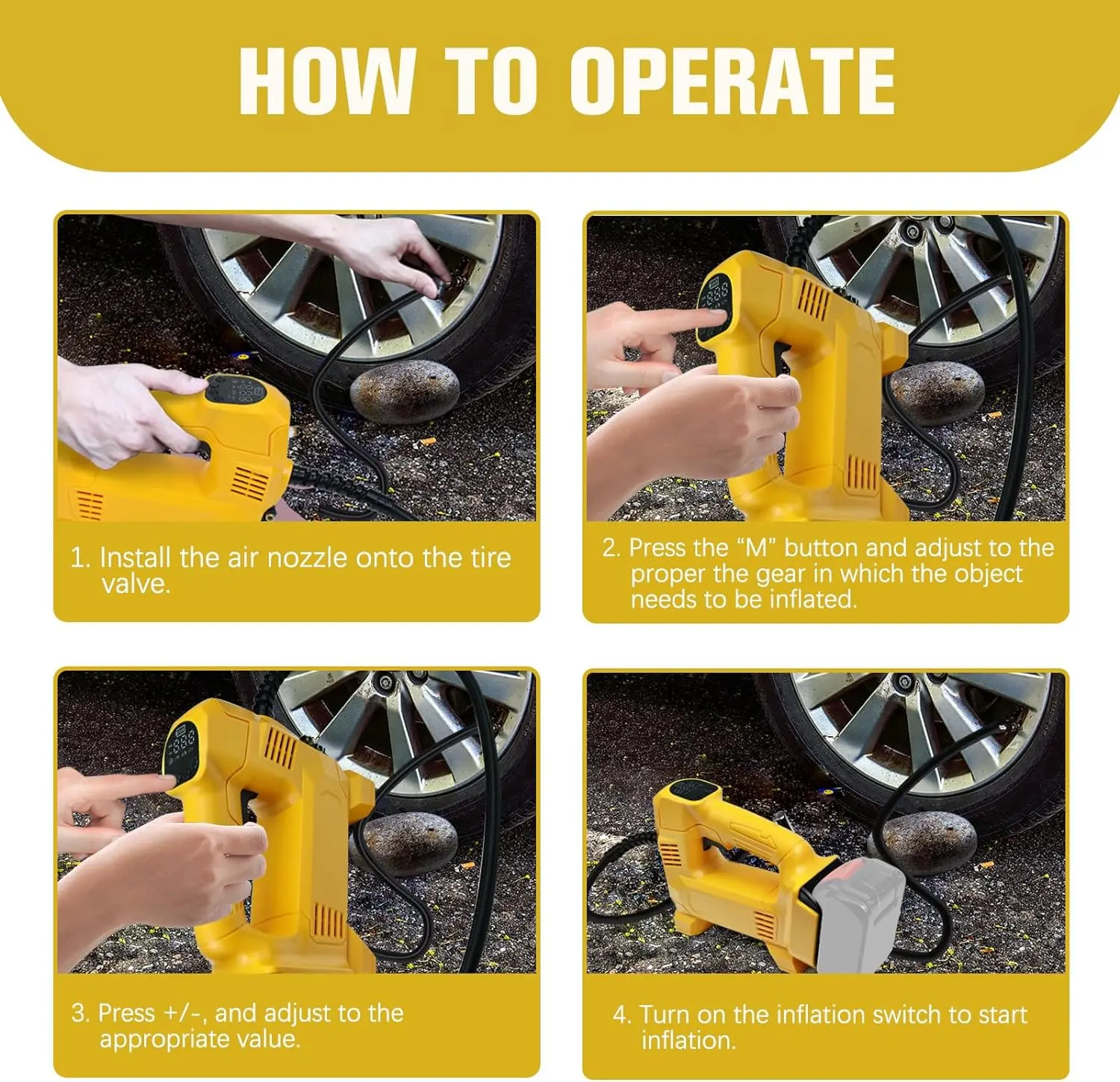 HOW TO OPERATE

1. Install the air nozzle onto the tire valve.

2. Press the “M” button and adjust to the proper the gear in which the object needs to be inflated.

3. Press +/-, and adjust to the appropriate value.

4. Turn on the inflation switch to start inflation.