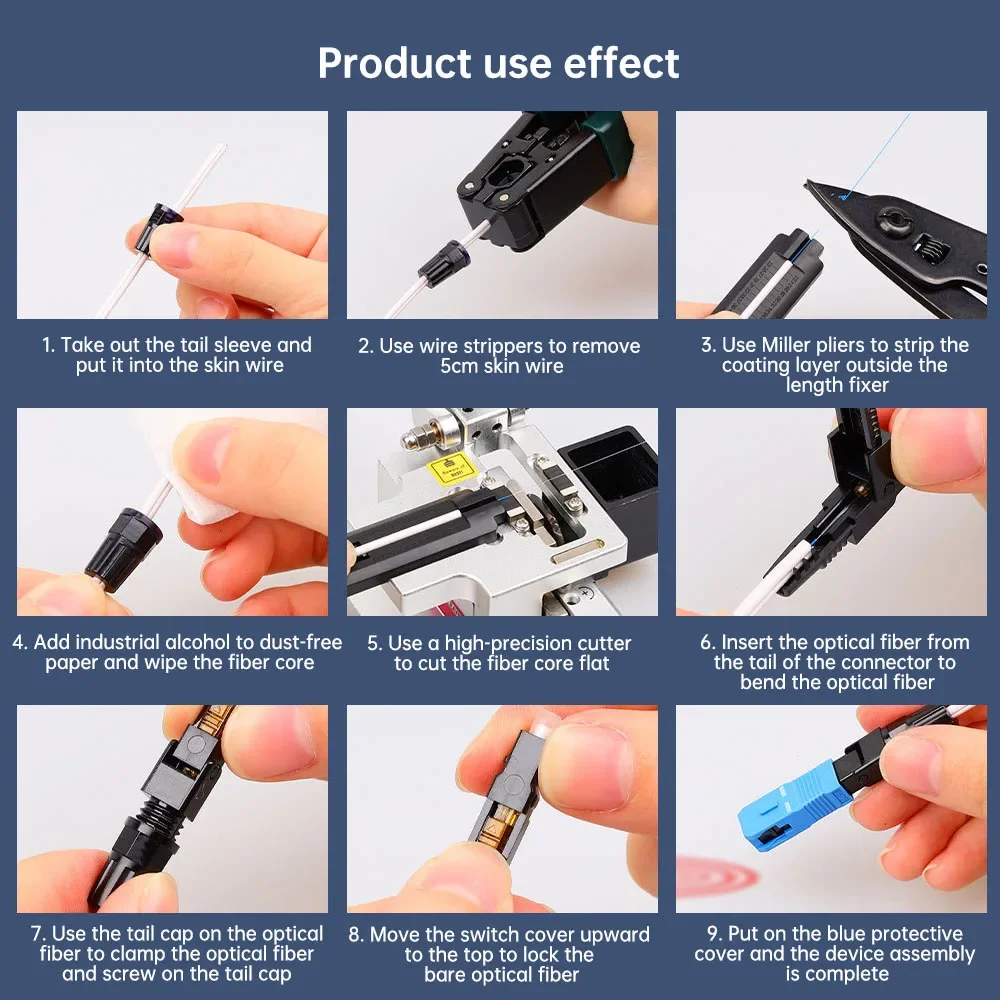 Product use effect

1. Take out the tail sleeve and put it into the skin wire

2. Use wire strippers to remove 5cm skin wire

3. Use Miller pliers to strip the coating layer outside the length fixer

4. Add industrial alcohol to dust-free paper and wipe the fiber core

5. Use a high-precision cutter to cut the fiber core flat

6. Insert the optical fiber from the tail of the connector to bend the optical fiber

7. Use the tail cap on the optical fiber to clamp the optical fiber and screw on the tail cap

8. Move the switch cover upward to the top to lock the bare optical fiber

9. Put on the blue protective cover and the device assembly is complete