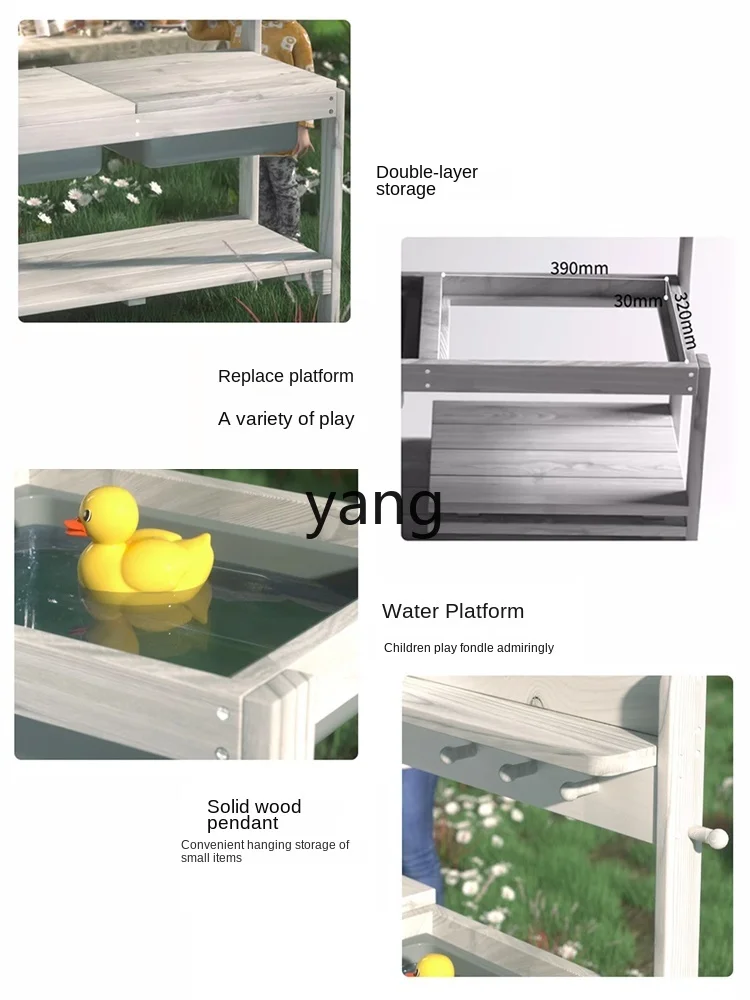 Double-layer storage

390mm

30mm

320mm

Replace platform

A variety of play

yang

Water Platform

Children play fondle admiringly

Solid wood pendant

Convenient hanging storage of small items