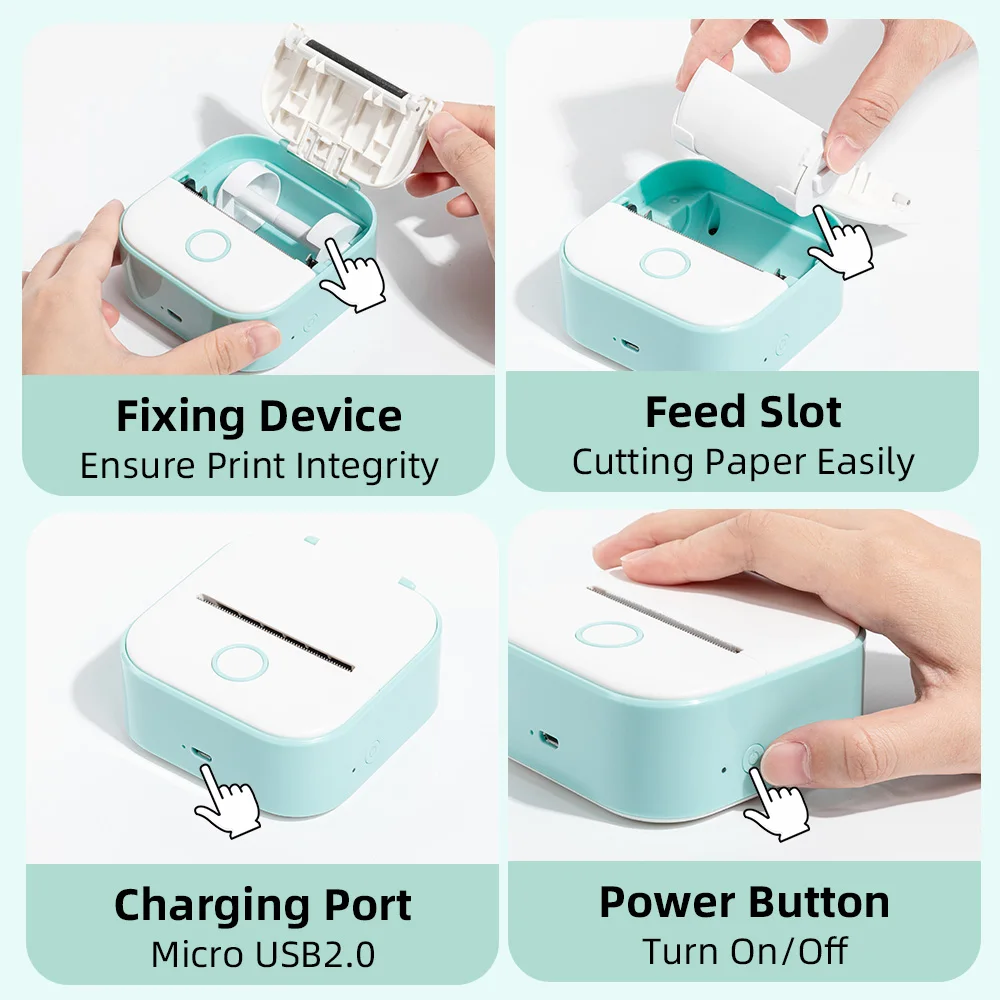 Fixing Device
Ensure Print Integrity

Feed Slot
Cutting Paper Easily

Charging Port
Micro USB2.0

Power Button
Turn On/Off