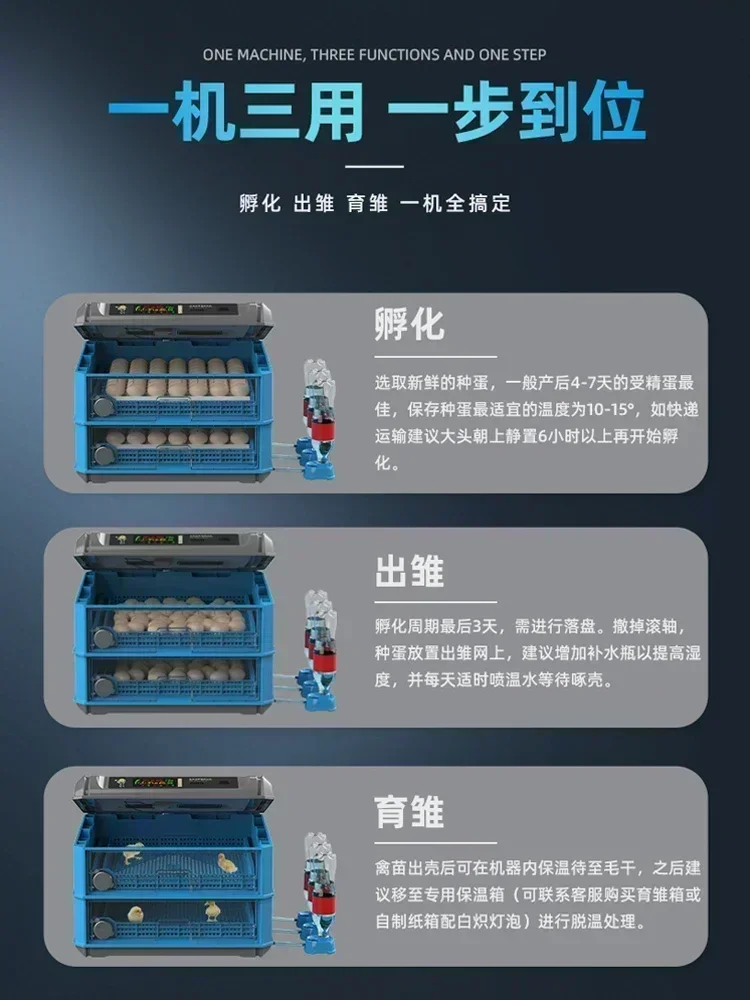 ONE MACHINE, THREE FUNCTIONS AND ONE STEP

一机三用 一步到位

孵化 出雏 育雏 一机全搞定

孵化

选取新鲜的种蛋，一般产后4-7天的受精蛋最佳，保存种蛋最适宜的温度为10-15°，如快递运输建议大头朝上静置6小时以上再开始孵化。

出雏

孵化周期最后3天，需进行落盘。撤掉滚轴，种蛋放置出雏网上，建议增加补水瓶以提高湿度，并每天适时喷温水等待啄壳。

育雏

禽苗出壳后可在机器内保温待至毛干，之后建议移至专用保温箱（可联系客服购买育雏箱或自制纸箱配白炽灯泡）进行脱温处理。