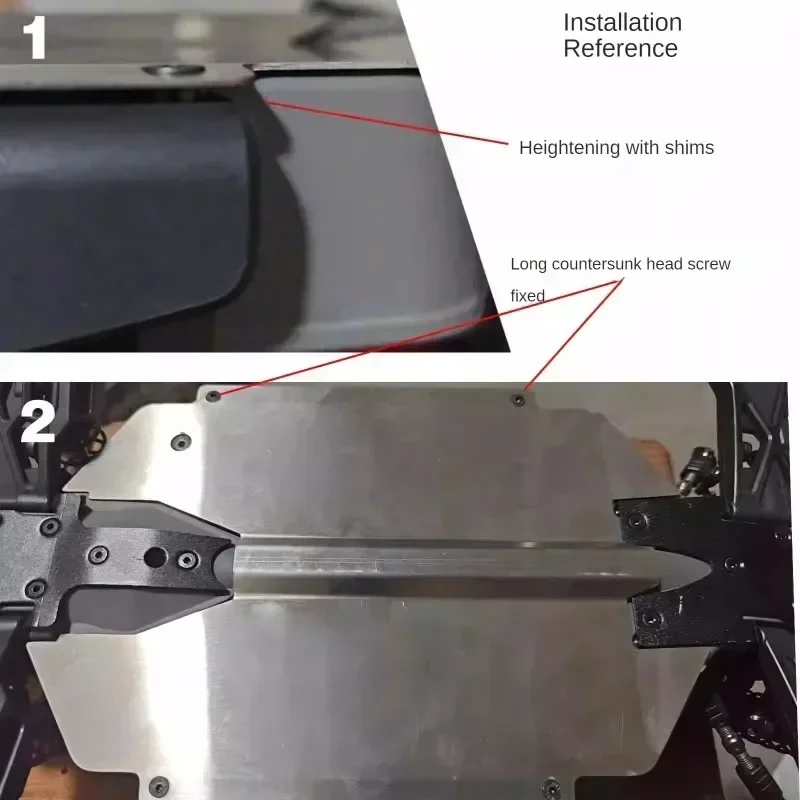 1

Installation Reference

Heightening with shims

Long countersunk head screw fixed

2