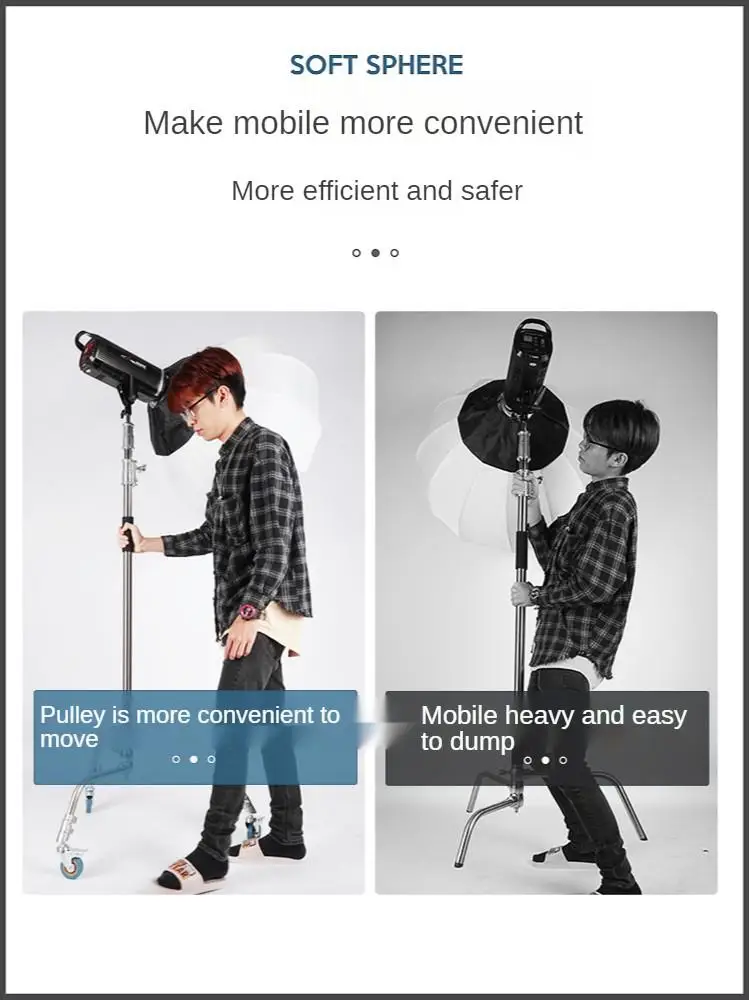 SOFT SPHERE

Make mobile more convenient

More efficient and safer

Pulley is more convenient to move

Mobile heavy and easy to dump