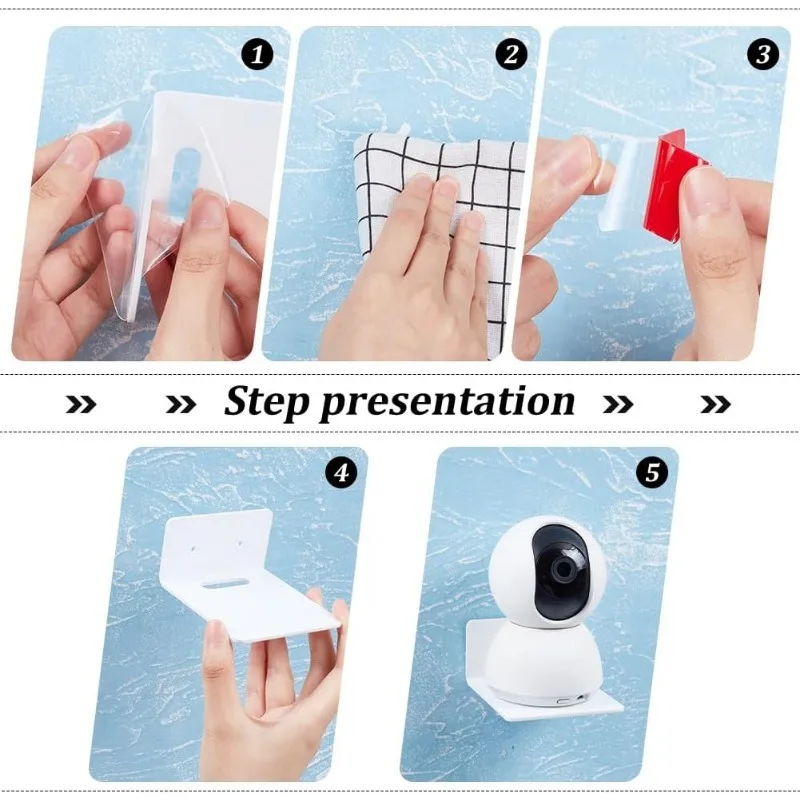 1

2

3

» » Step presentation » »

4

5