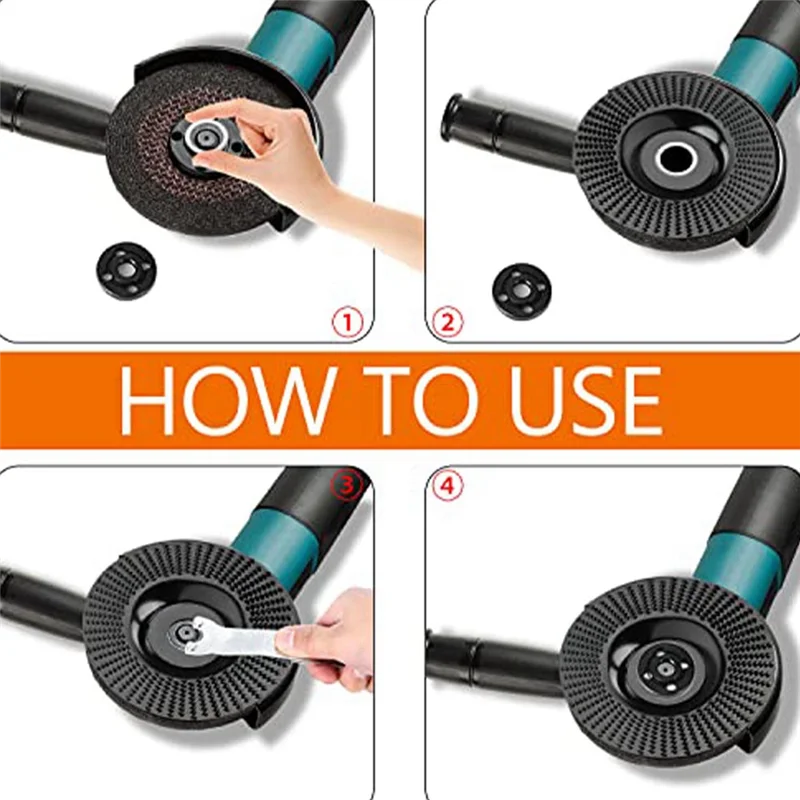 ①

②

HOW TO USE

③

④