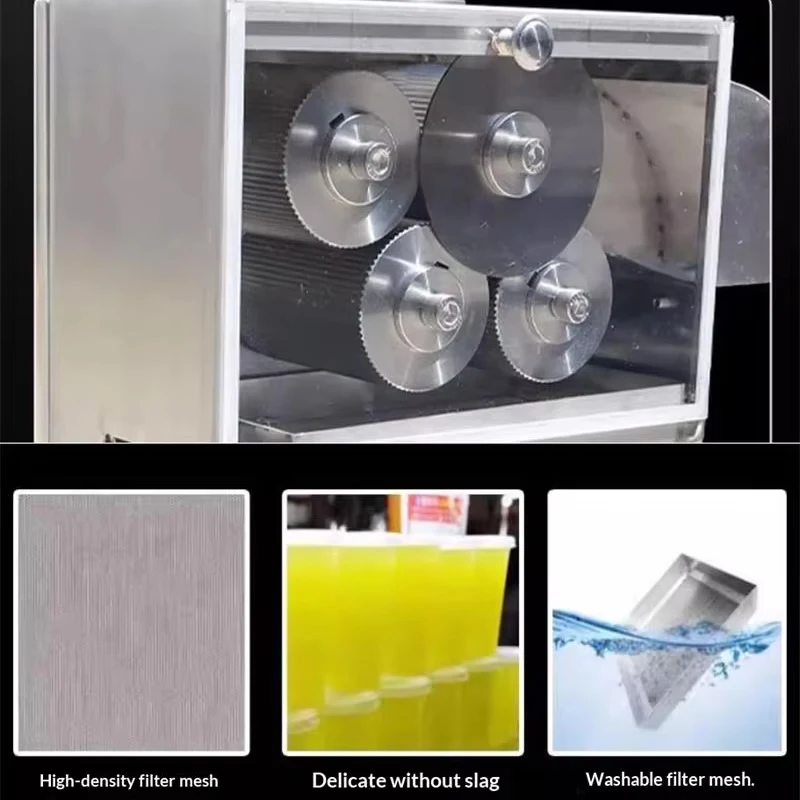 High-density filter mesh

Delicate without slag

Washable filter mesh.