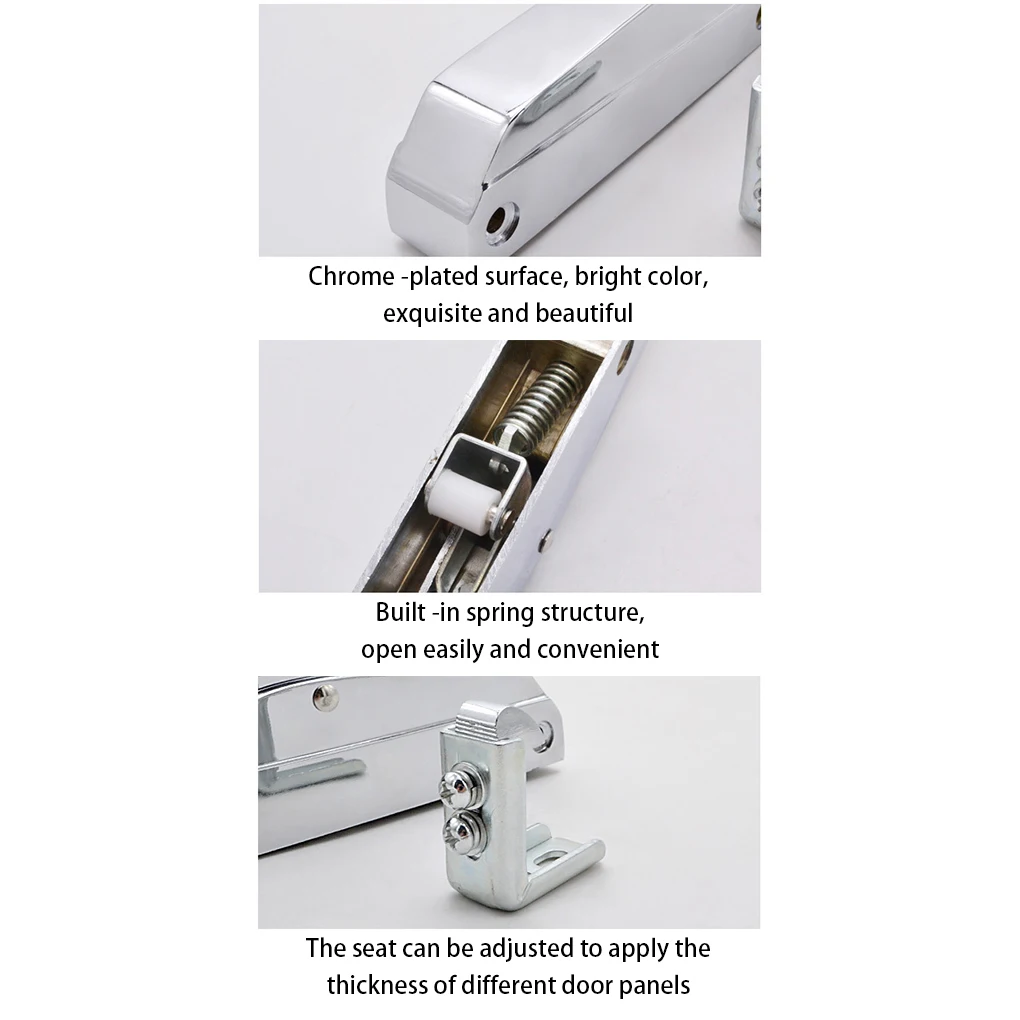 Chrome -plated surface, bright color, exquisite and beautiful

Built -in spring structure, open easily and convenient

The seat can be adjusted to apply the thickness of different door panels