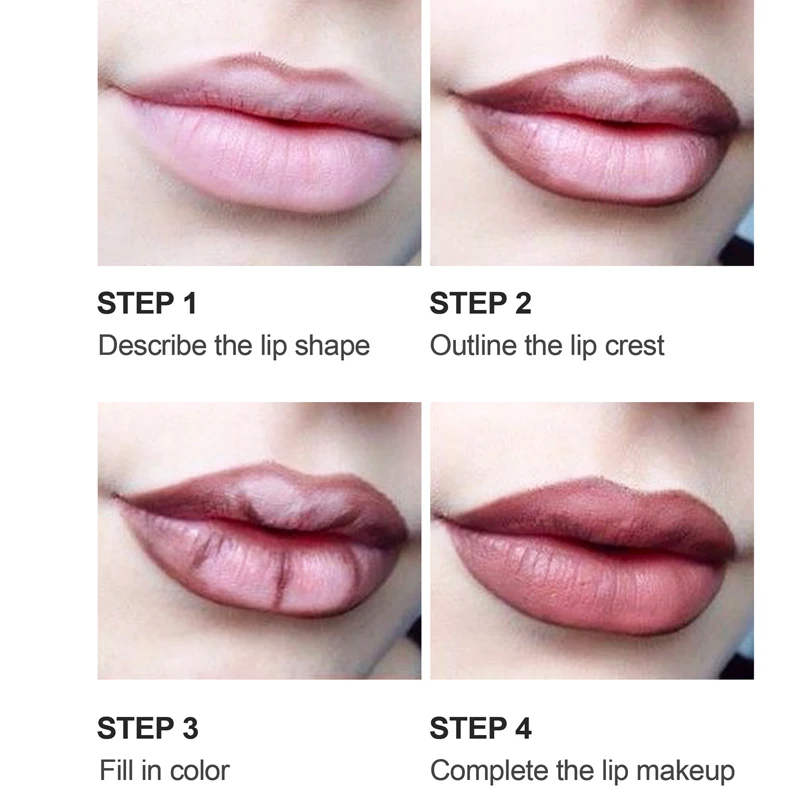 STEP 1
Describe the lip shape

STEP 2
Outline the lip crest

STEP 3
Fill in color

STEP 4
Complete the lip makeup