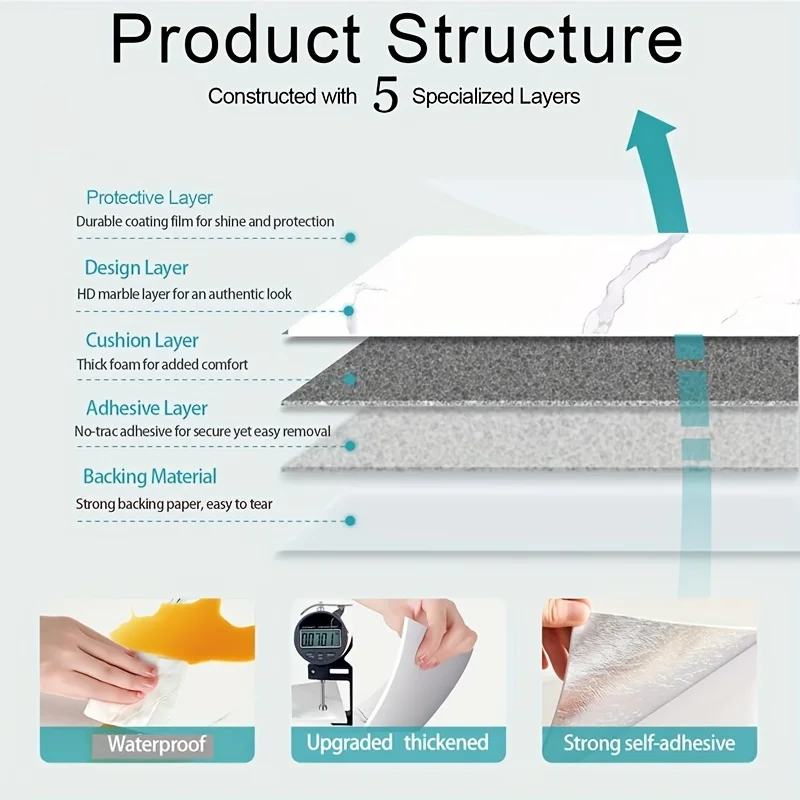 Product Structure

Constructed with 5 Specialized Layers

Protective Layer
Durable coating film for shine and protection

Design Layer
HD marble layer for an authentic look

Cushion Layer
Thick foam for added comfort

Adhesive Layer
No-trac adhesive for secure yet easy removal

Backing Material
Strong backing paper, easy to tear

00.101

Waterproof

Upgraded thickened

Strong self-adhesive