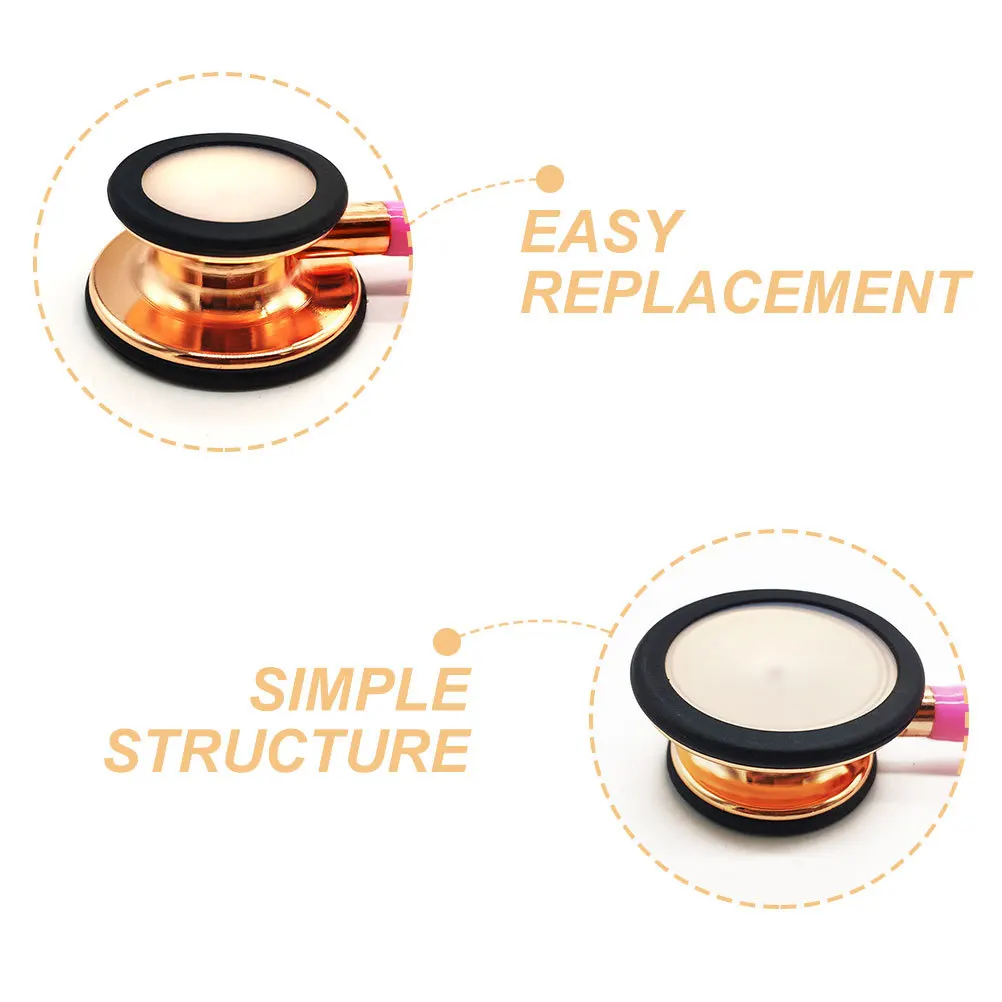 EASY
REPLACEMENT

SIMPLE
STRUCTURE