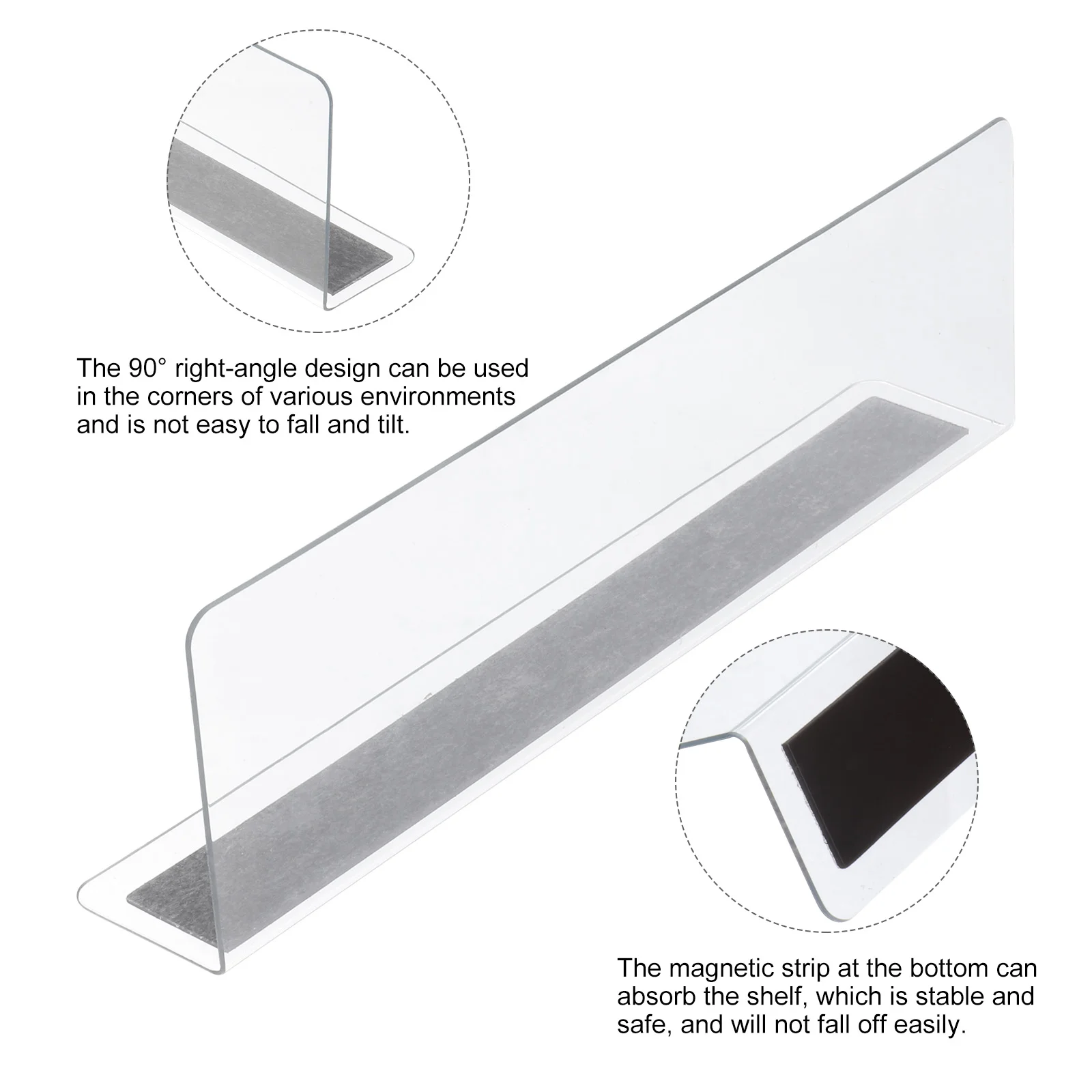 The 90° right-angle design can be used in the corners of various environments and is not easy to fall and tilt.

The magnetic strip at the bottom can absorb the shelf, which is stable and safe, and will not fall off easily.