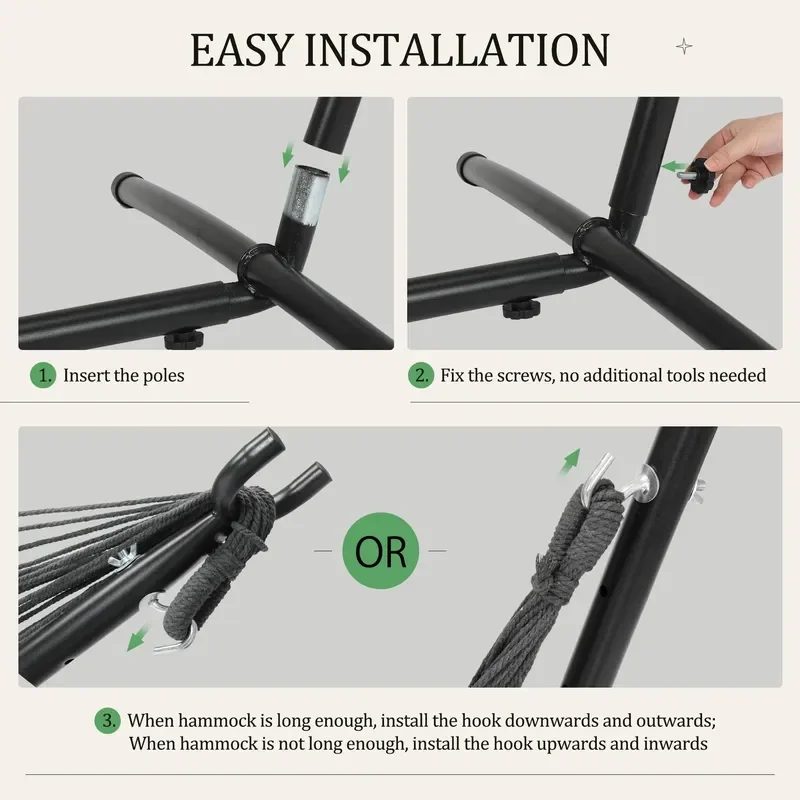 EASY INSTALLATION

1. Insert the poles

2. Fix the screws, no additional tools needed

OR

3. When hammock is long enough, install the hook downwards and outwards;
When hammock is not long enough, install the hook upwards and inwards