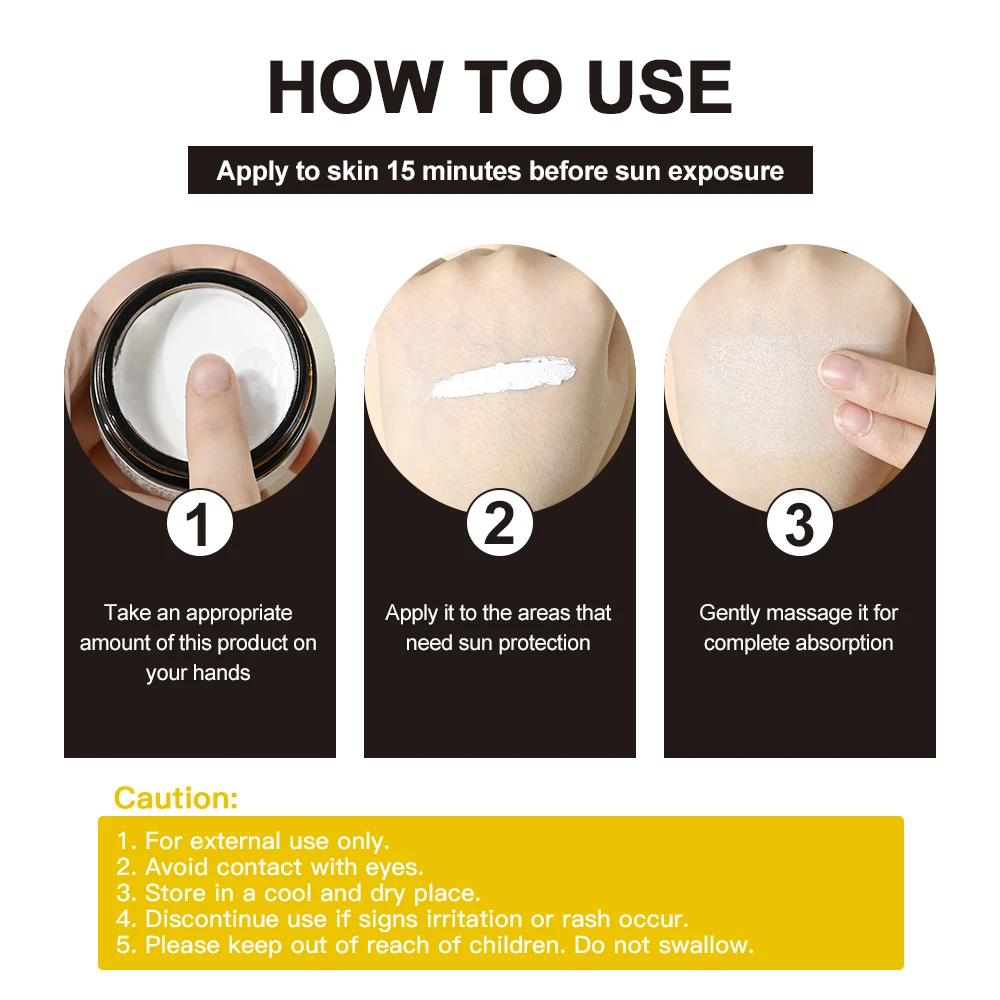 HOW TO USE

Apply to skin 15 minutes before sun exposure

1

Take an appropriate amount of this product on your hands

2

Apply it to the areas that need sun protection

3

Gently massage it for complete absorption

Caution:

1. For external use only.
2. Avoid contact with eyes.
3. Store in a cool and dry place.
4. Discontinue use if signs irritation or rash occur.
5. Please keep out of reach of children. Do not swallow.