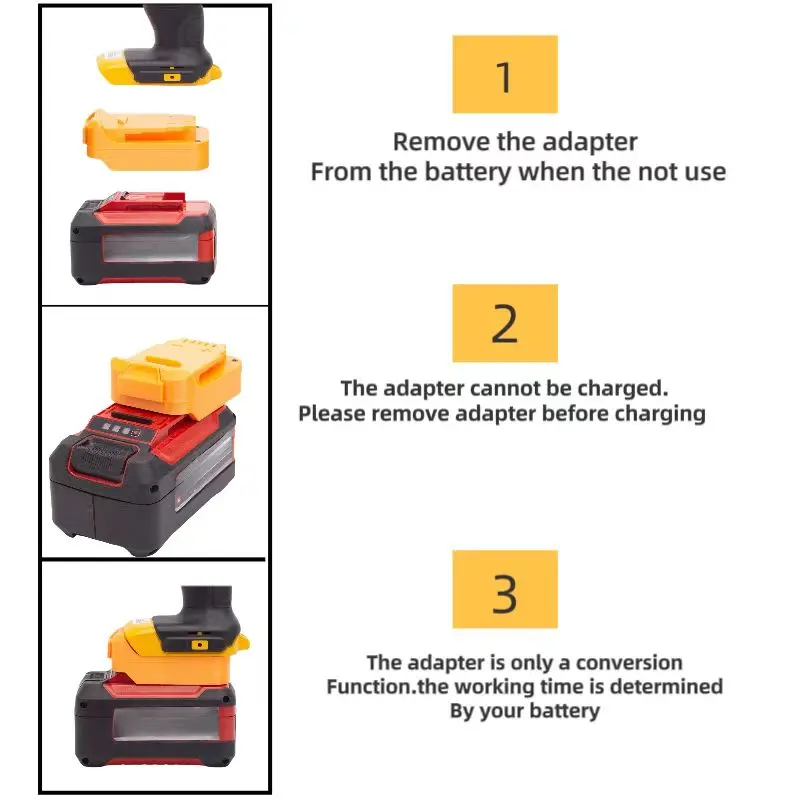 1

Remove the adapter
From the battery when the not use

2

The adapter cannot be charged.
Please remove adapter before charging

3

The adapter is only a conversion
Function.the working time is determined
By your battery