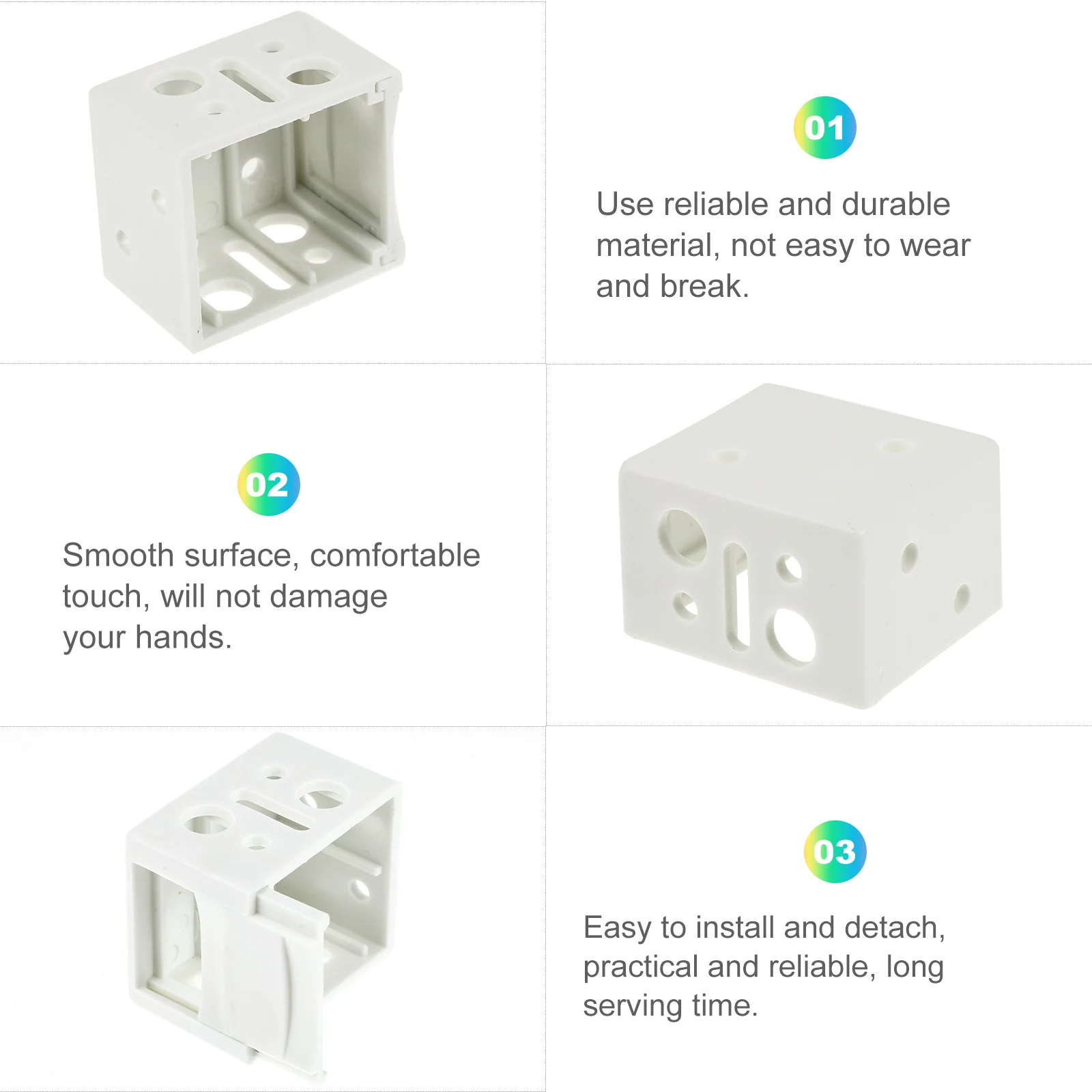 01

Use reliable and durable material, not easy to wear and break.

02

Smooth surface, comfortable touch, will not damage your hands.

03

Easy to install and detach, practical and reliable, long serving time.