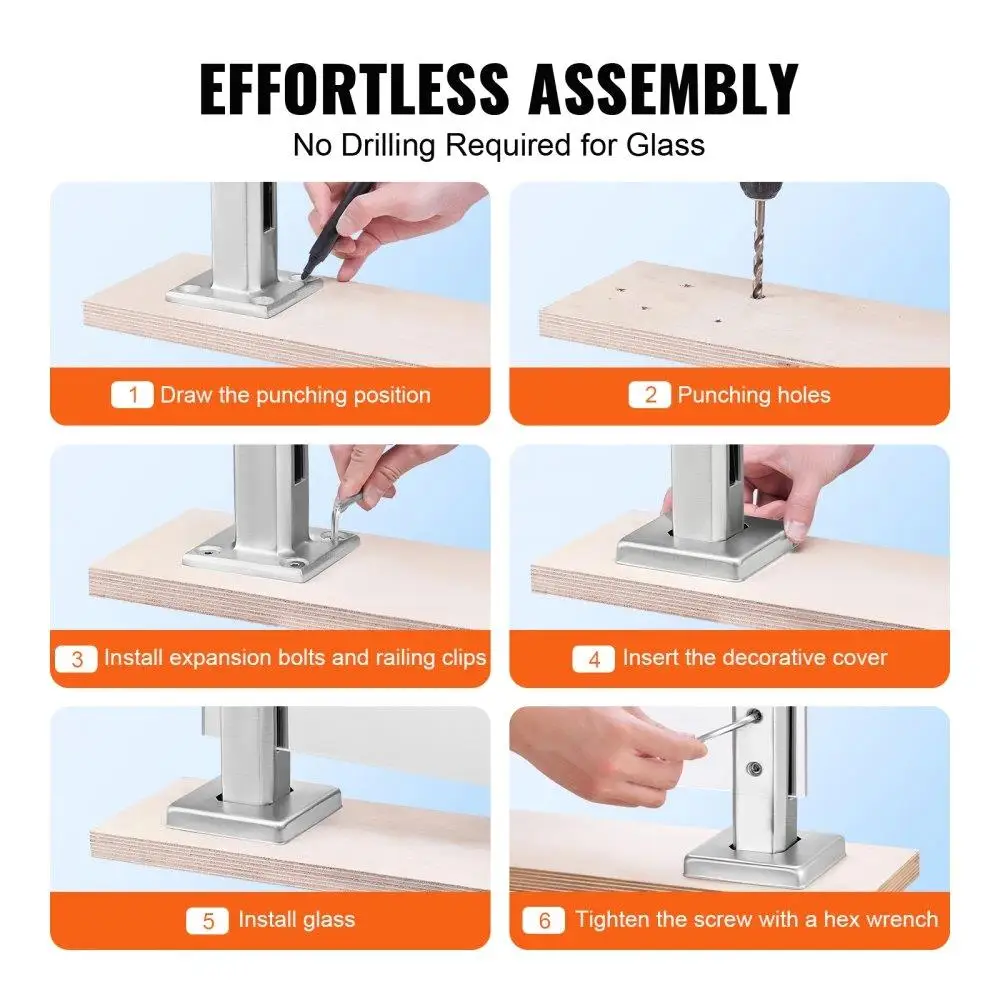 EFFORTLESS ASSEMBLY
No Drilling Required for Glass

1 Draw the punching position

2 Punching holes

3 Install expansion bolts and railing clips

4 Insert the decorative cover

5 Install glass

6 Tighten the screw with a hex wrench