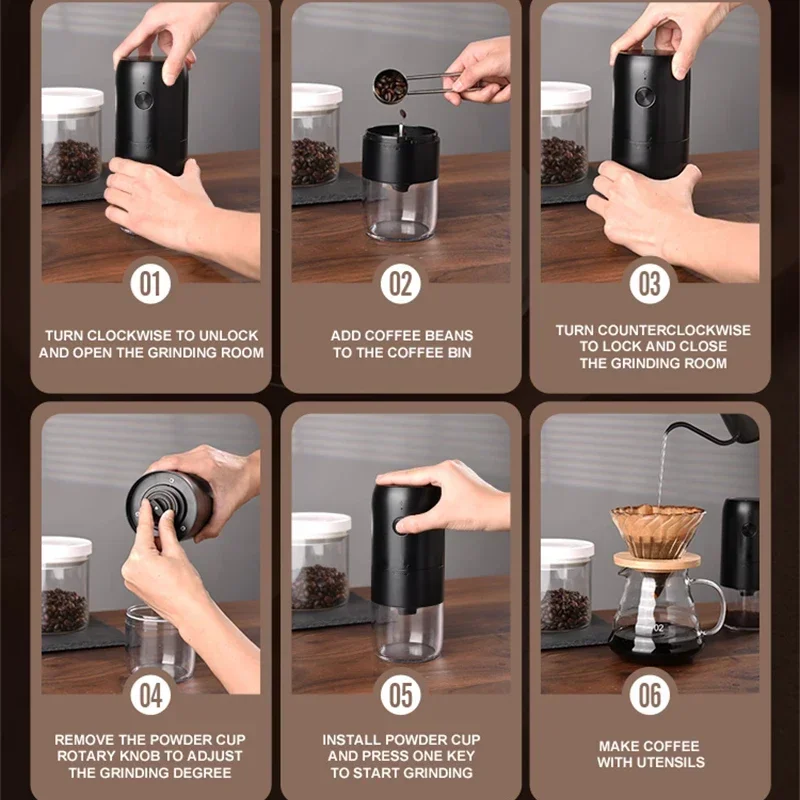 01

TURN CLOCKWISE TO UNLOCK AND OPEN THE GRINDING ROOM

02

ADD COFFEE BEANS TO THE COFFEE BIN

03

TURN COUNTERCLOCKWISE TO LOCK AND CLOSE THE GRINDING ROOM

04

REMOVE THE POWDER CUP ROTARY KNOB TO ADJUST THE GRINDING DEGREE

05

INSTALL POWDER CUP AND PRESS ONE KEY TO START GRINDING

02

06

MAKE COFFEE WITH UTENSILS