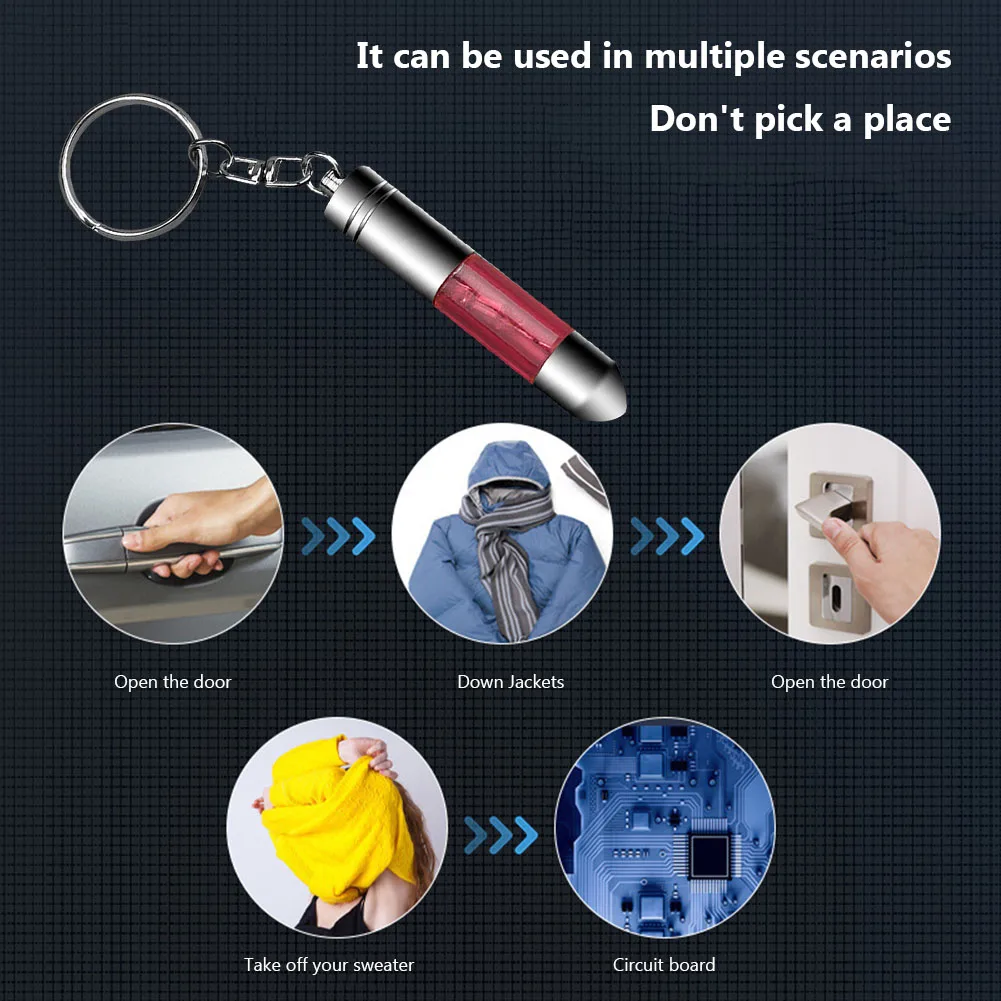 It can be used in multiple scenarios

Don't pick a place

Open the door

Down Jackets

Open the door

Take off your sweater

Circuit board