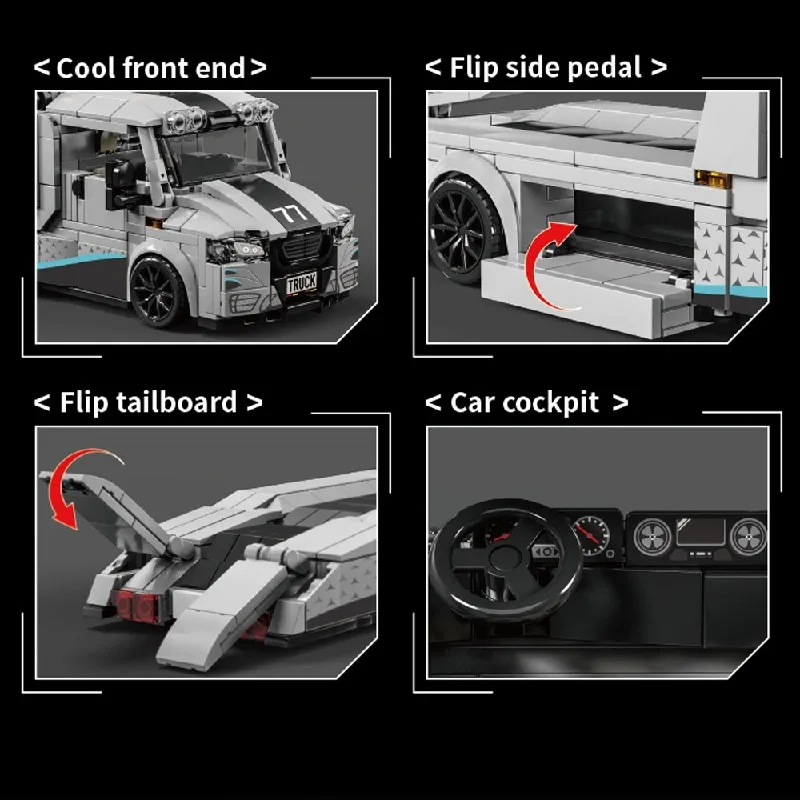 < Cool front end >

77

TRUCK

< Flip side pedal >

< Flip tailboard >

< Car cockpit >