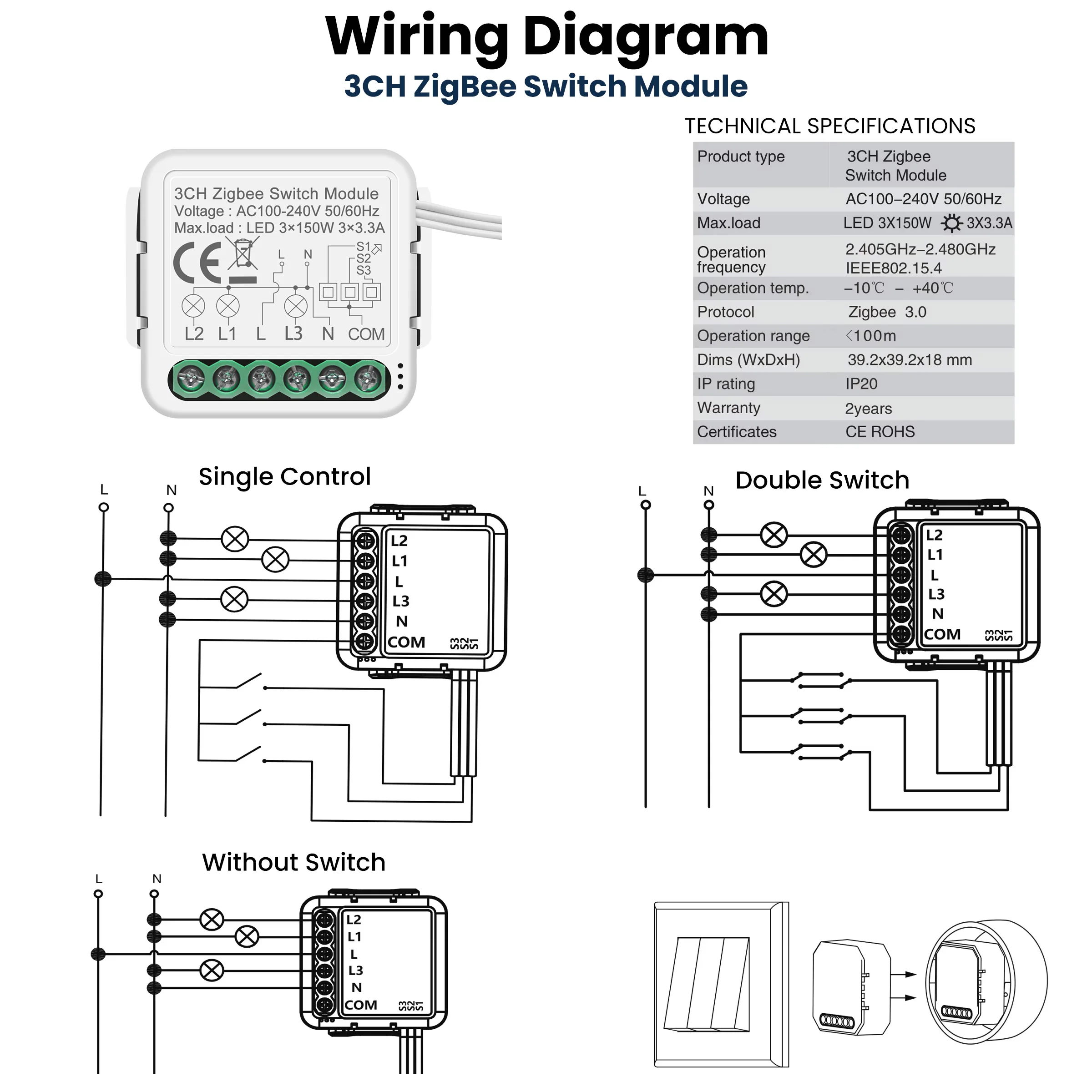 Wiring Diagram

3CH ZigBee Switch Module

3CH Zigbee Switch Module
Voltage : AC100-240V 50/60Hz
Max.load : LED 3×150W 3×3.3A

CE

L N S1 S2 S3

L2 L1 L L3 N COM

TECHNICAL SPECIFICATIONS

| Product type | 3CH Zigbee Switch Module |
|---|---|
| Voltage | AC100–240V 50/60Hz |
| Max.load | LED 3X150W 3X3.3A |
| Operation frequency | 2.405GHz–2.480GHz IEEE802.15.4 |
| Operation temp. | –10℃ – +40℃ |
| Protocol | Zigbee 3.0 |
| Operation range | <100m |
| Dims (WxDxH) | 39.2x39.2x18 mm |
| IP rating | IP20 |
| Warranty | 2years |
| Certificates | CE ROHS |

Single Control

L N

L2 L1 L L3 N COM S3 S2 S1

Double Switch

L N

L2 L1 L L3 N COM S3 S2 S1

Without Switch

L N

L2 L1 L L3 N COM S3 S2 S1