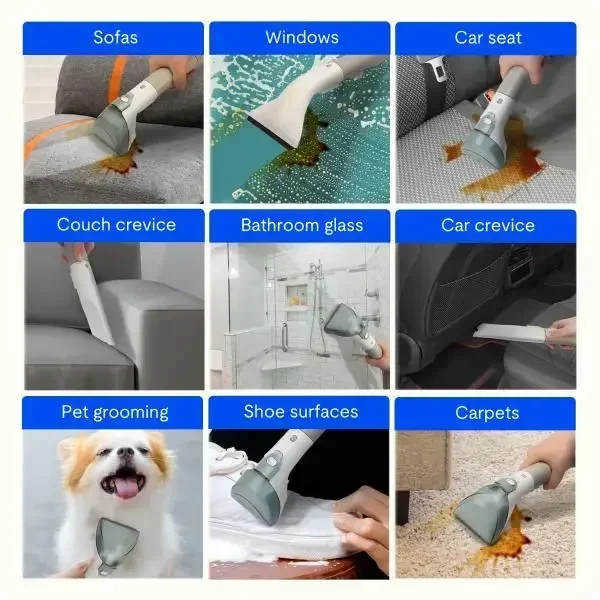 Sofas

Windows

Car seat

Couch crevice

Bathroom glass

Car crevice

Pet grooming

Shoe surfaces

Carpets