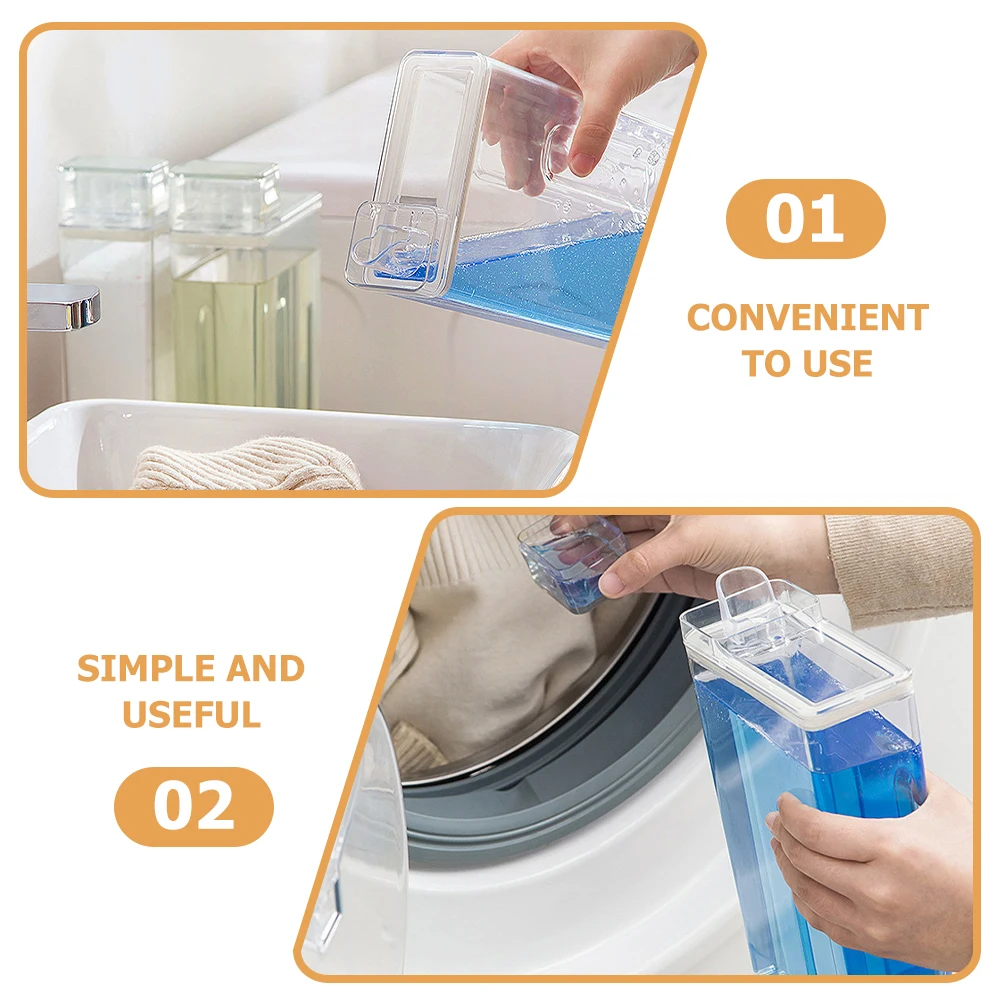 01

CONVENIENT TO USE

SIMPLE AND USEFUL

02