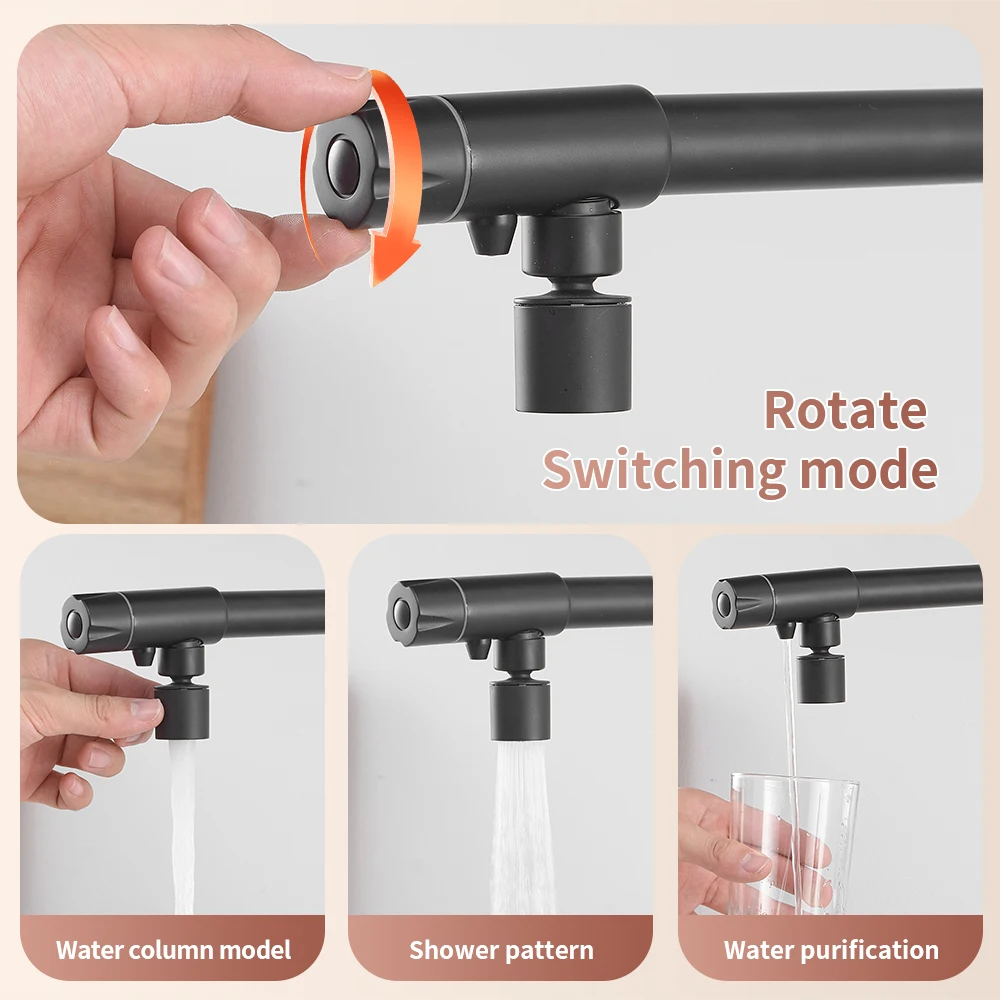 Rotate
Switching mode

Water column model

Shower pattern

Water purification