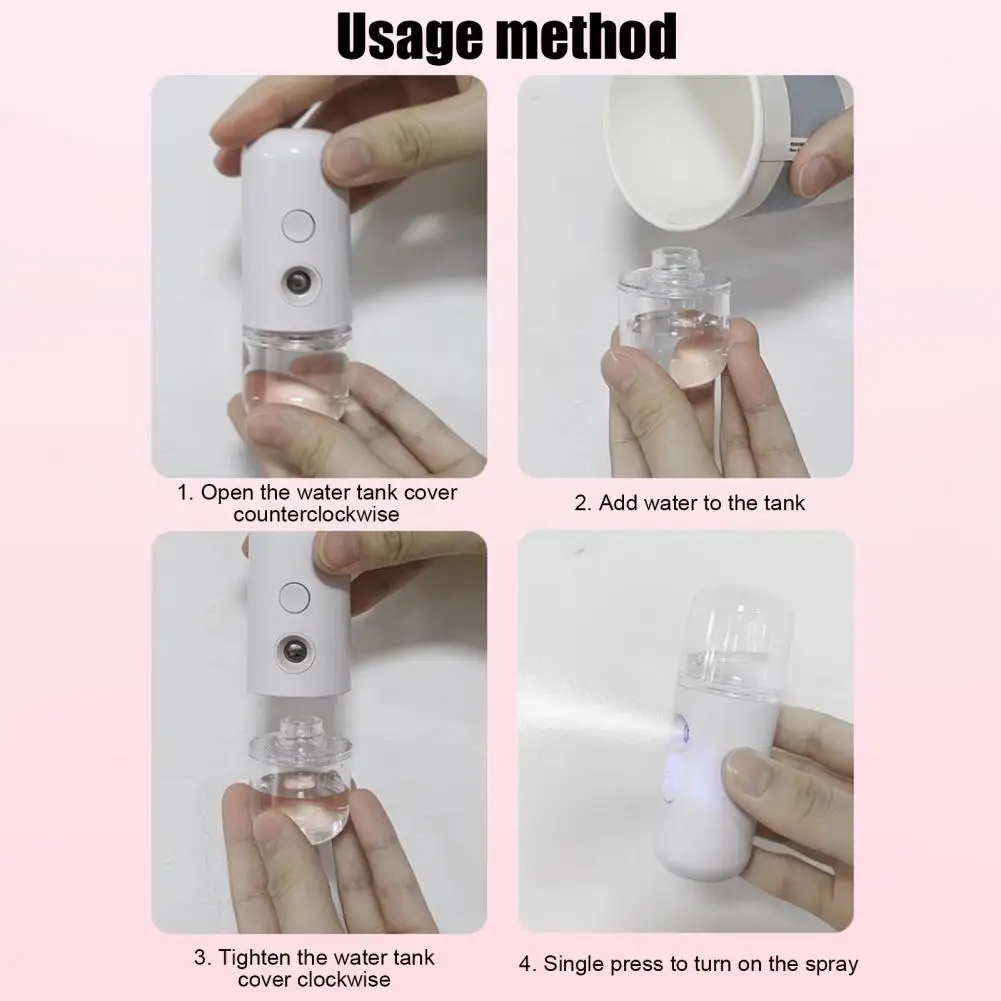 Usage method

1. Open the water tank cover counterclockwise

2. Add water to the tank

3. Tighten the water tank cover clockwise

4. Single press to turn on the spray