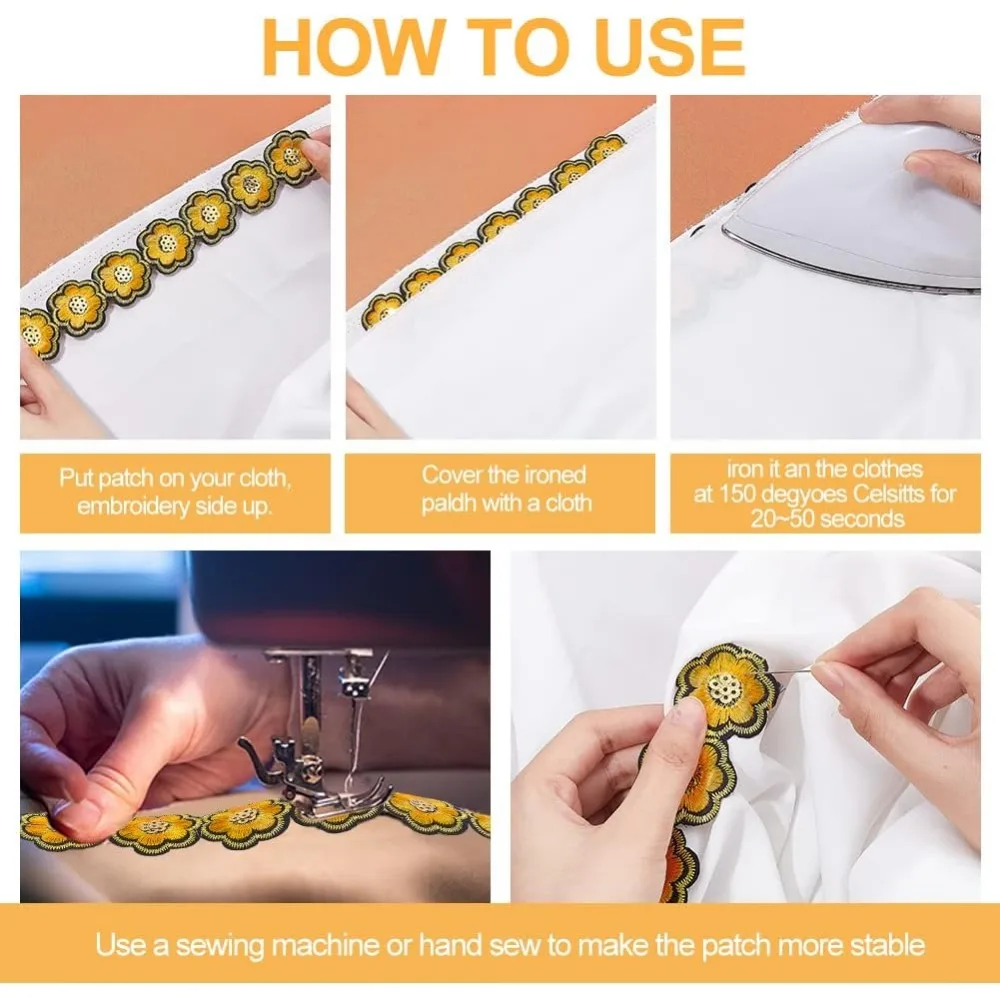 HOW TO USE

Put patch on your cloth, embroidery side up.

Cover the ironed paldh with a cloth

iron it an the clothes at 150 degyoes Celsitts for 20~50 seconds

Use a sewing machine or hand sew to make the patch more stable