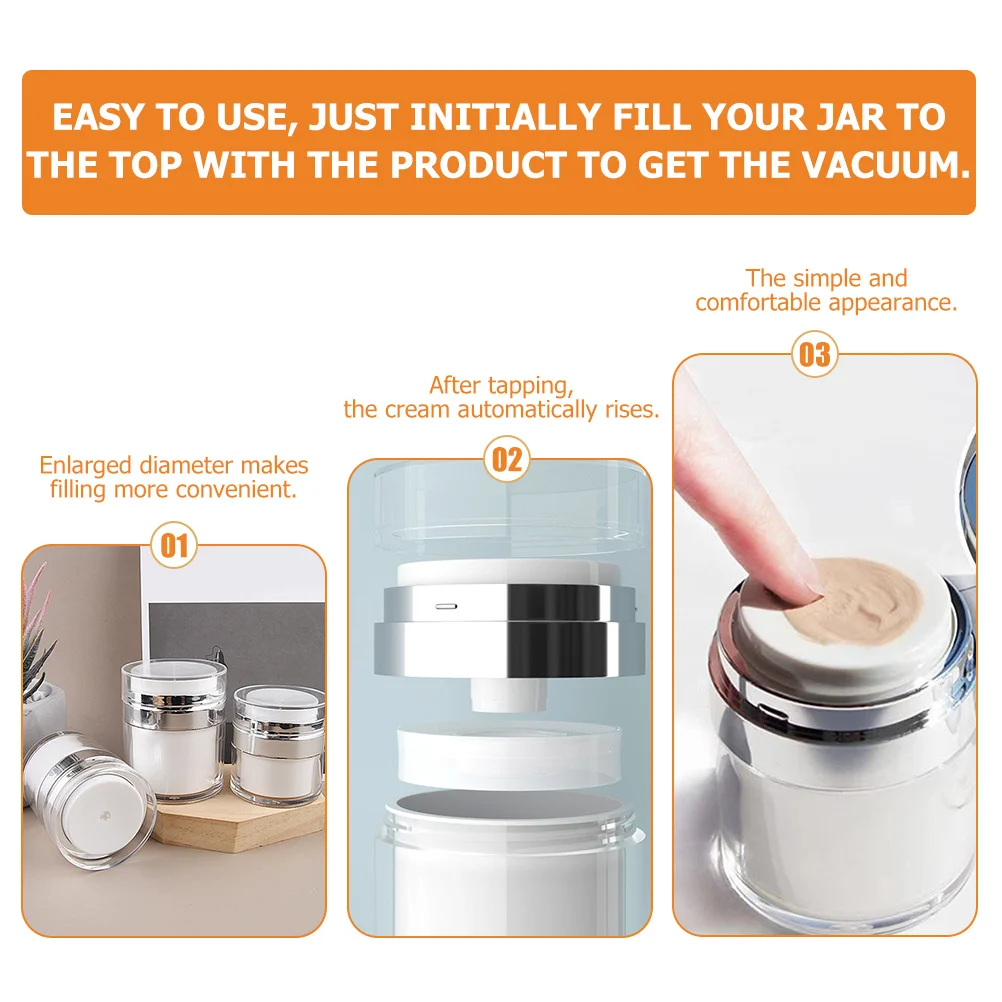 EASY TO USE, JUST INITIALLY FILL YOUR JAR TO THE TOP WITH THE PRODUCT TO GET THE VACUUM.

Enlarged diameter makes filling more convenient.

01

After tapping, the cream automatically rises.

02

The simple and comfortable appearance.

03