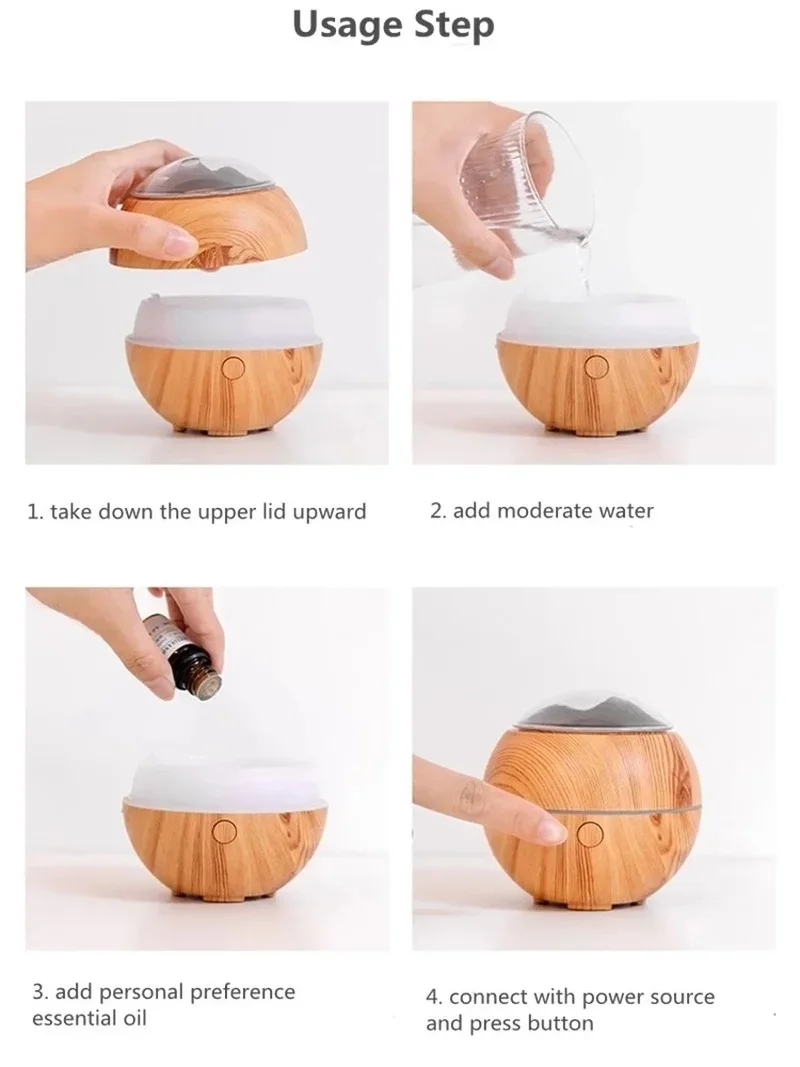 Usage Step

1. take down the upper lid upward

2. add moderate water

3. add personal preference essential oil

4. connect with power source and press button