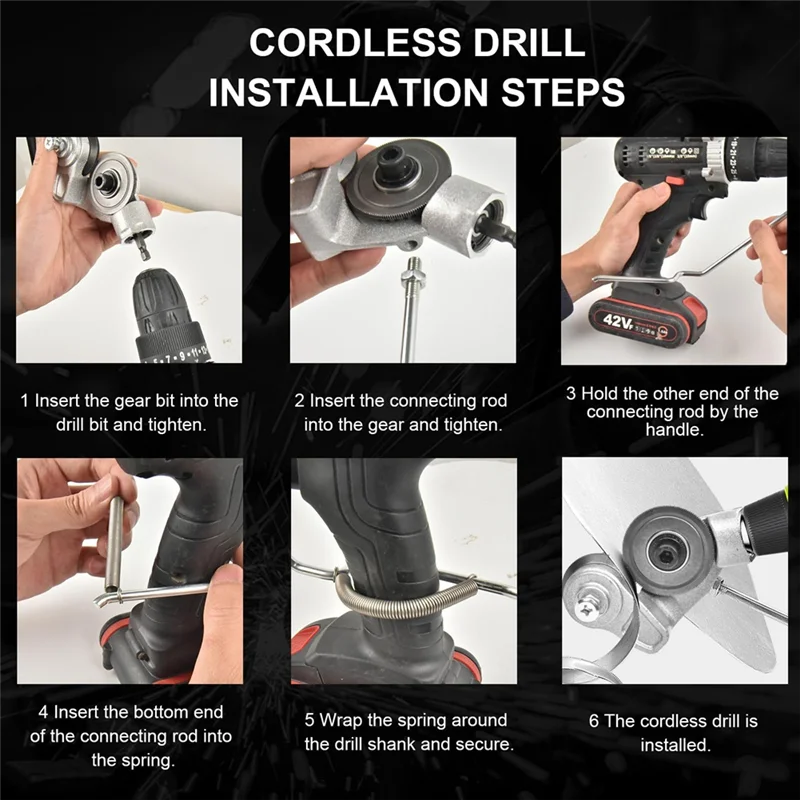 CORDLESS DRILL
INSTALLATION STEPS

42V

1 Insert the gear bit into the drill bit and tighten.

2 Insert the connecting rod into the gear and tighten.

3 Hold the other end of the connecting rod by the handle.

4 Insert the bottom end of the connecting rod into the spring.

5 Wrap the spring around the drill shank and secure.

6 The cordless drill is installed.