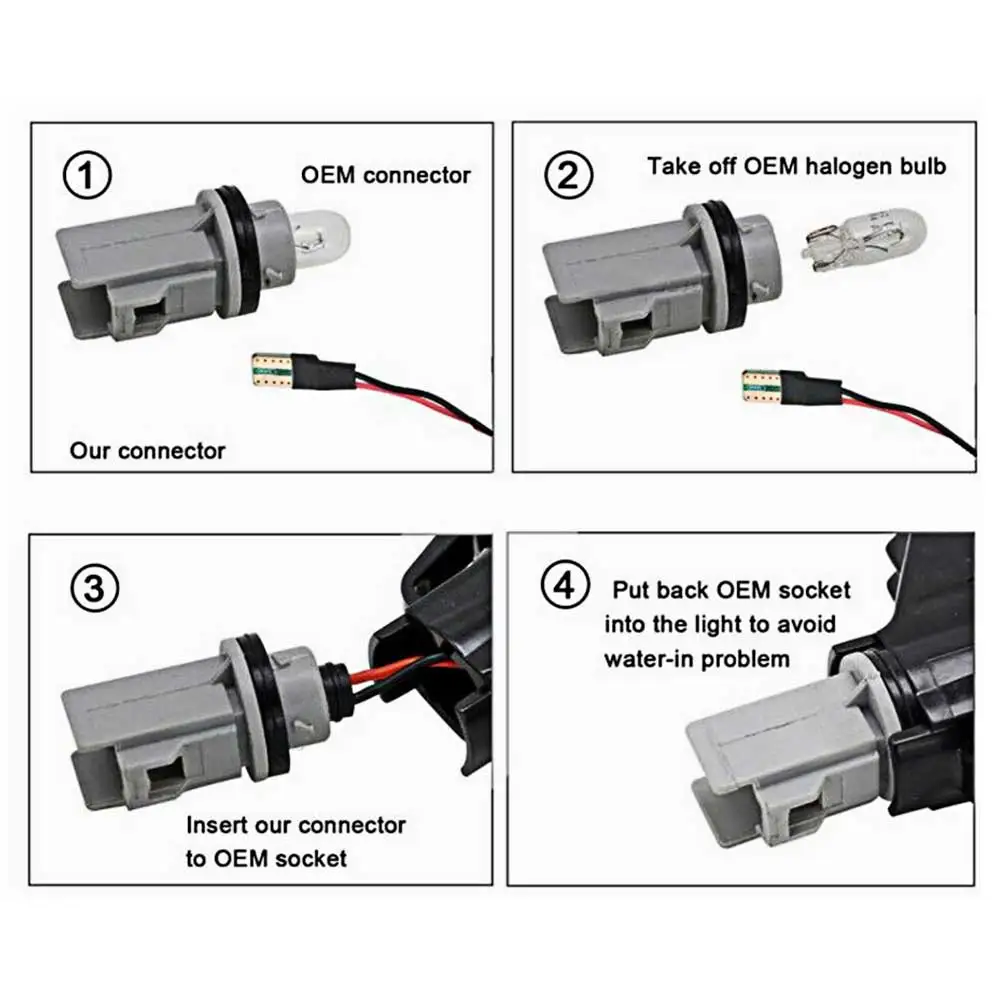 1
OEM connector
Our connector

2
Take off OEM halogen bulb

3
Insert our connector to OEM socket

4
Put back OEM socket into the light to avoid water-in problem