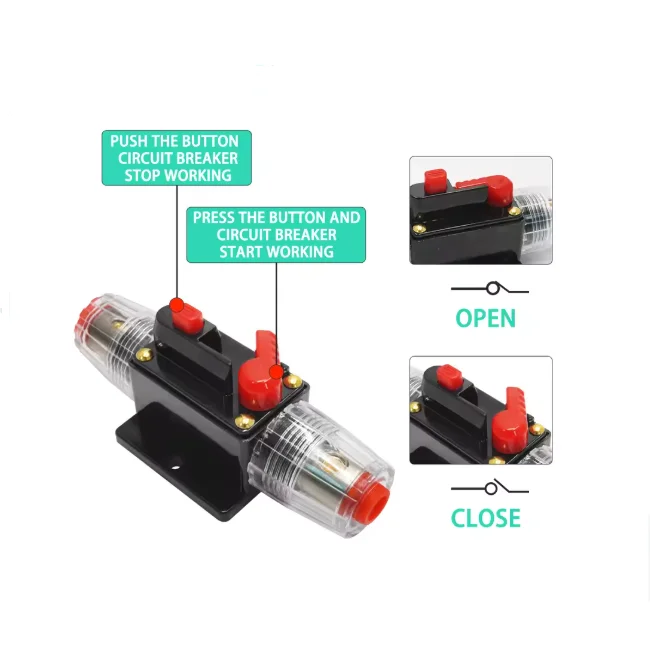 PUSH THE BUTTON CIRCUIT BREAKER STOP WORKING

PRESS THE BUTTON AND CIRCUIT BREAKER START WORKING

OPEN

CLOSE