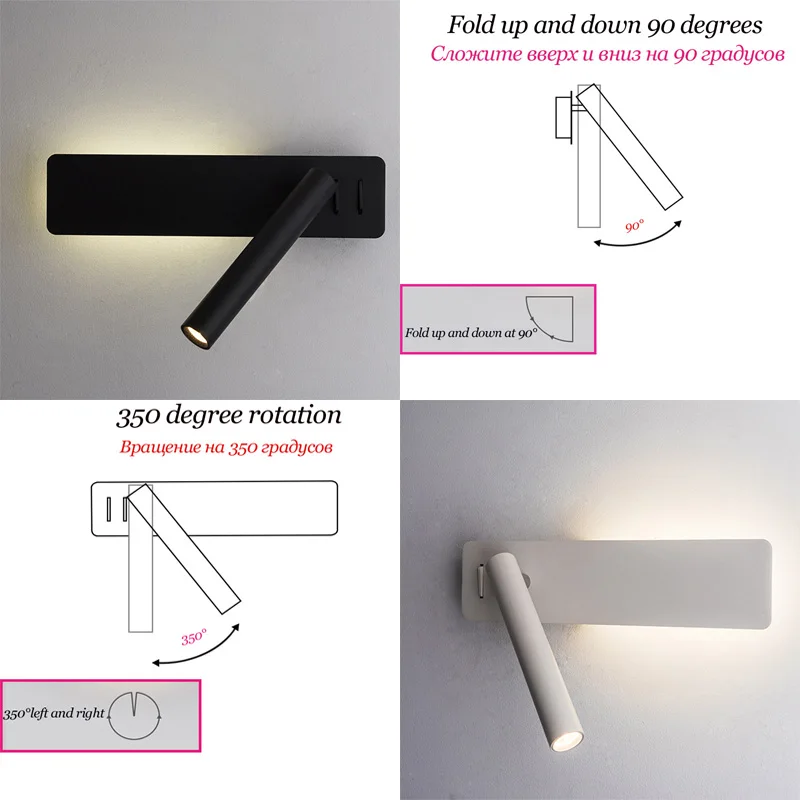 Fold up and down 90 degrees
Сложите вверх и вниз на 90 градусов

90°

Fold up and down at 90°

350 degree rotation
Вращение на 350 градусов

350°

350°left and right