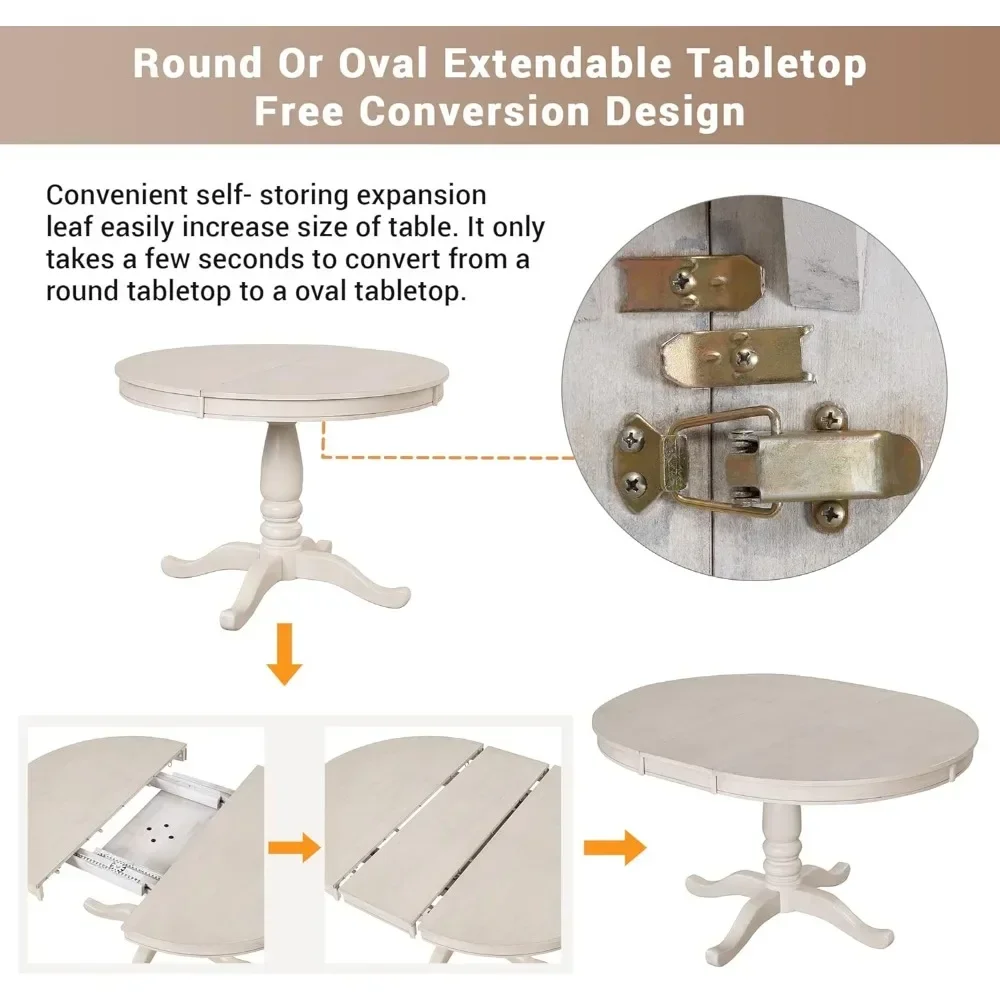 Round Or Oval Extendable Tabletop
Free Conversion Design

Convenient self- storing expansion leaf easily increase size of table. It only takes a few seconds to convert from a round tabletop to a oval tabletop.