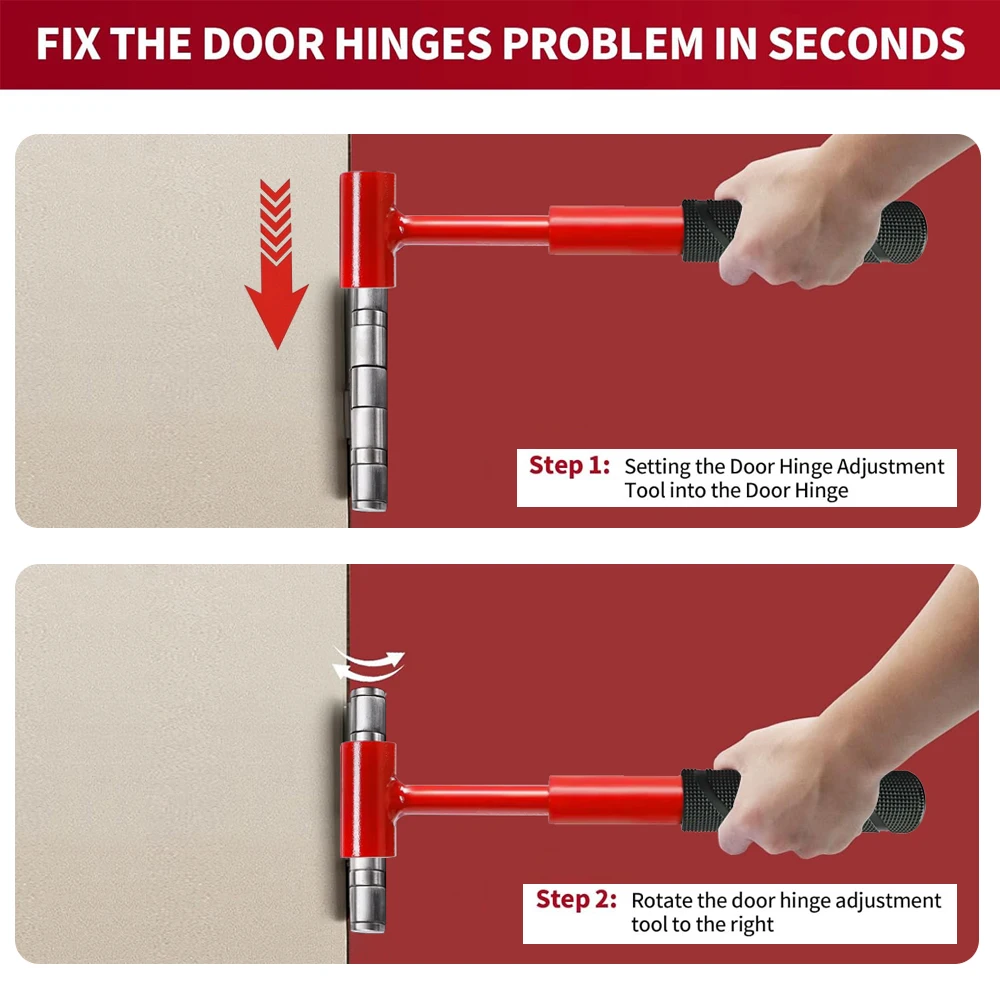 FIX THE DOOR HINGES PROBLEM IN SECONDS

Step 1: Setting the Door Hinge Adjustment Tool into the Door Hinge

Step 2: Rotate the door hinge adjustment tool to the right