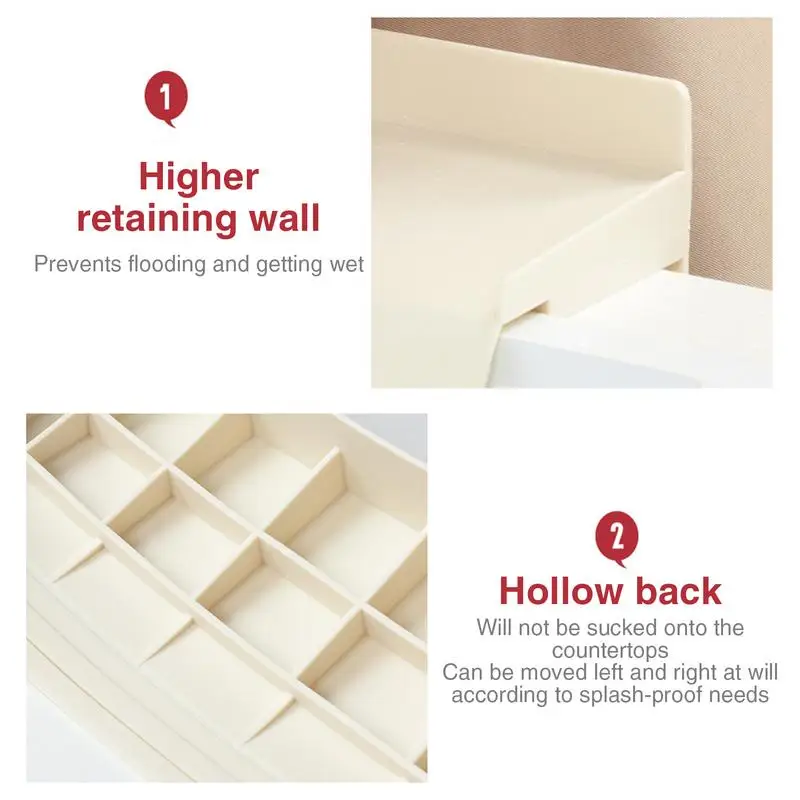 1

Higher retaining wall

Prevents flooding and getting wet

2

Hollow back

Will not be sucked onto the countertops
Can be moved left and right at will according to splash-proof needs