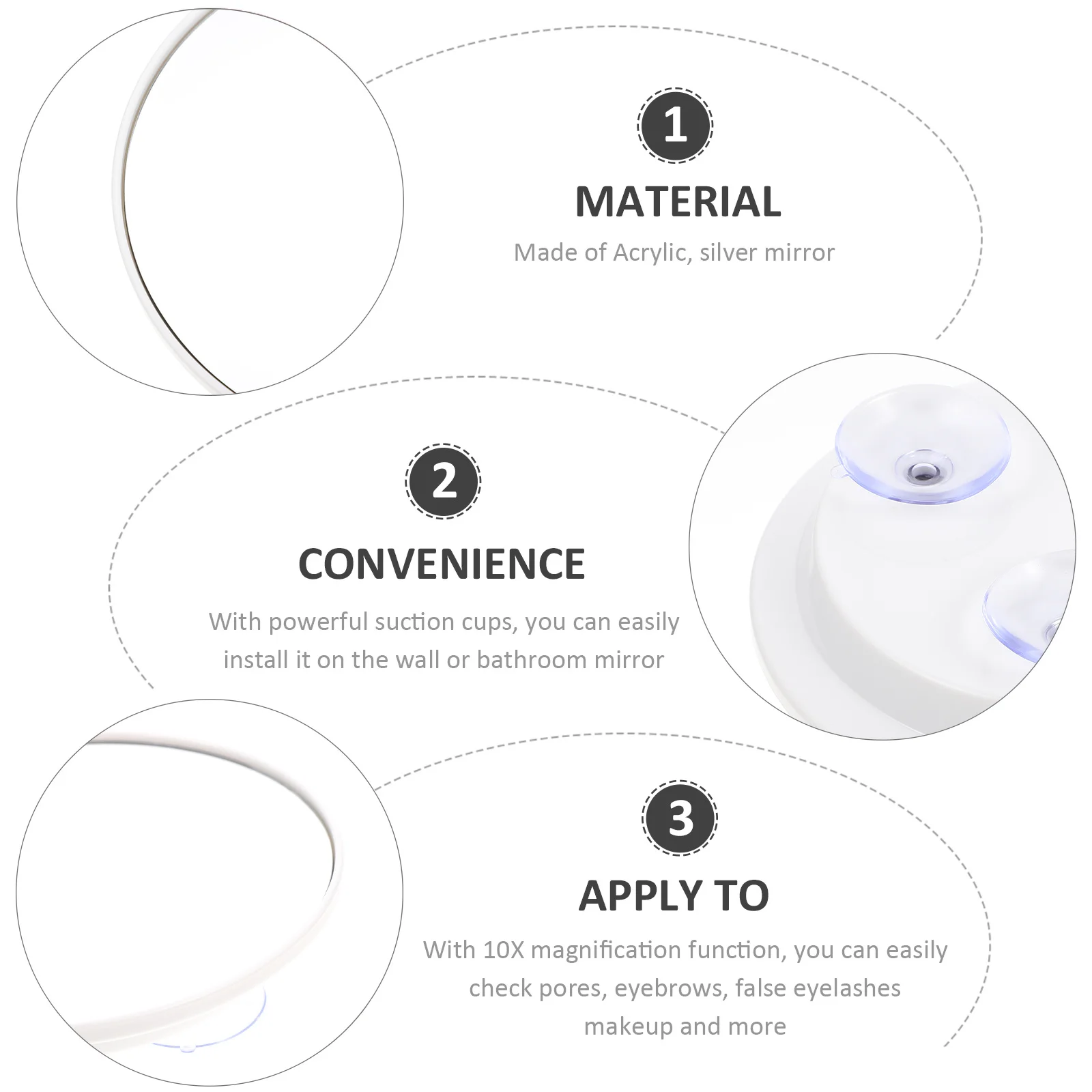 1

MATERIAL

Made of Acrylic, silver mirror

2

CONVENIENCE

With powerful suction cups, you can easily install it on the wall or bathroom mirror

3

APPLY TO

With 10X magnification function, you can easily check pores, eyebrows, false eyelashes makeup and more