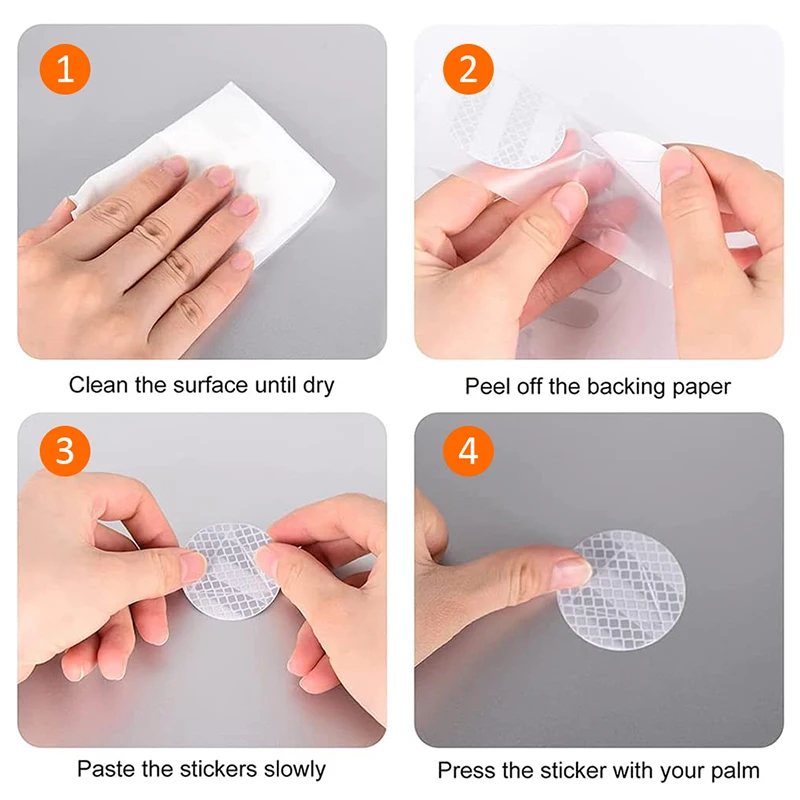 1

Clean the surface until dry

2

Peel off the backing paper

3

Paste the stickers slowly

4

Press the sticker with your palm