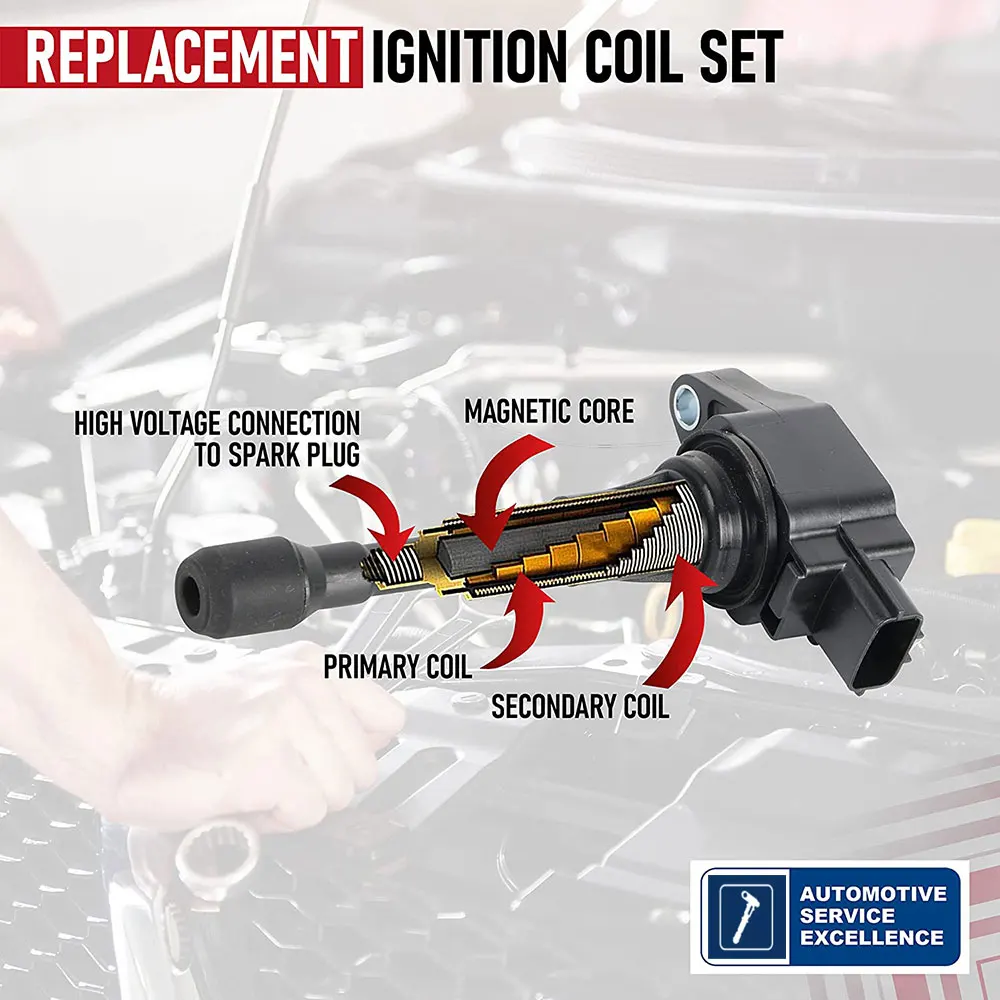 REPLACEMENT IGNITION COIL SET

HIGH VOLTAGE CONNECTION TO SPARK PLUG

MAGNETIC CORE

PRIMARY COIL

SECONDARY COIL

AUTOMOTIVE SERVICE EXCELLENCE