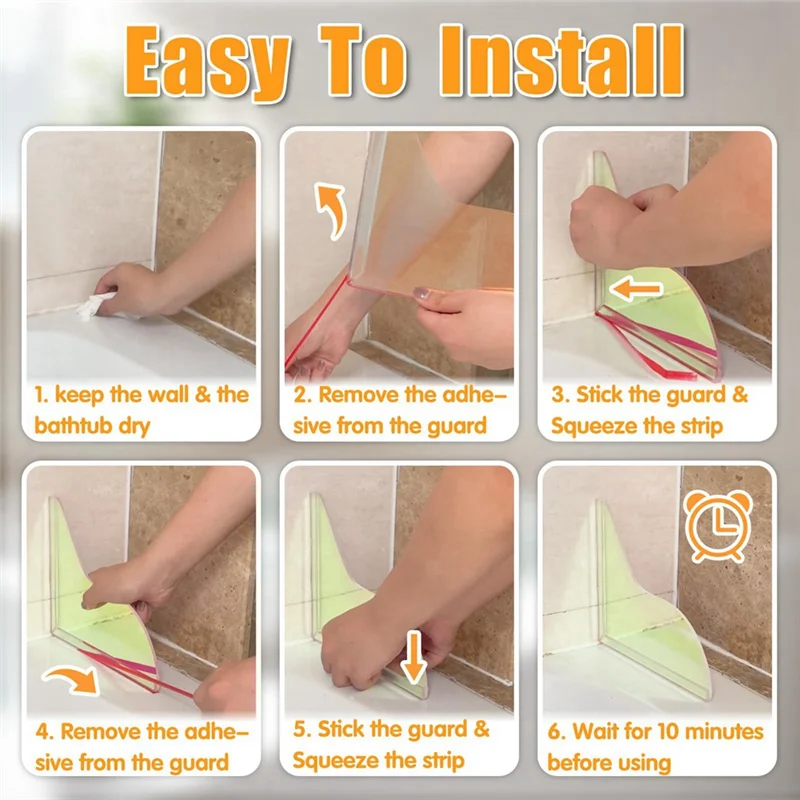 Easy To Install

1. keep the wall & the bathtub dry

2. Remove the adhesive from the guard

3. Stick the guard & Squeeze the strip

4. Remove the adhesive from the guard

5. Stick the guard & Squeeze the strip

6. Wait for 10 minutes before using